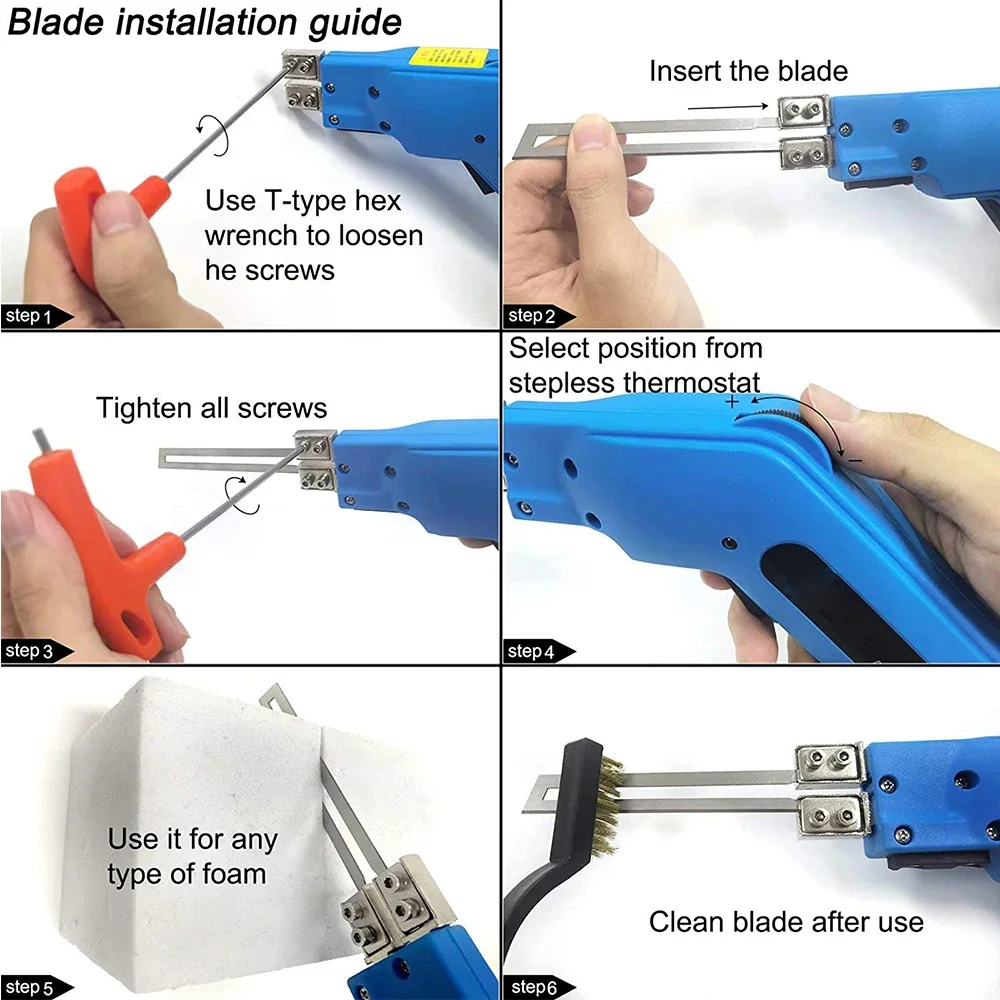 Blade installation guide

Use T-type hex wrench to loosen he screws

step 1

Insert the blade

step 2

Tighten all screws

step 3

Select position from stepless thermostat

+

−

step 4

Use it for any type of foam

step 5

Clean blade after use

step 6