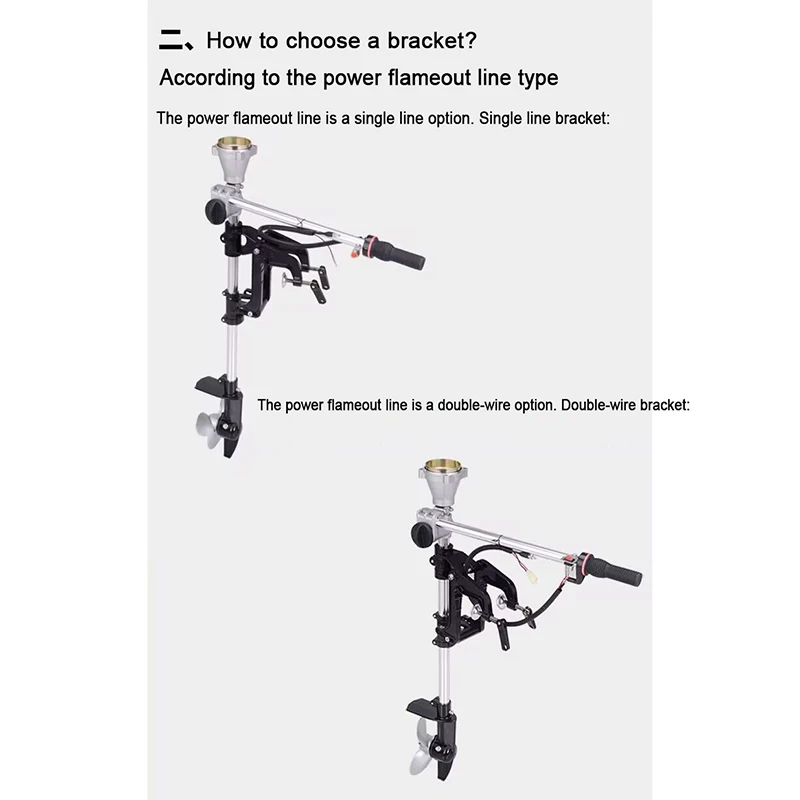 二、How to choose a bracket?

According to the power flameout line type

The power flameout line is a single line option. Single line bracket:

The power flameout line is a double-wire option. Double-wire bracket: