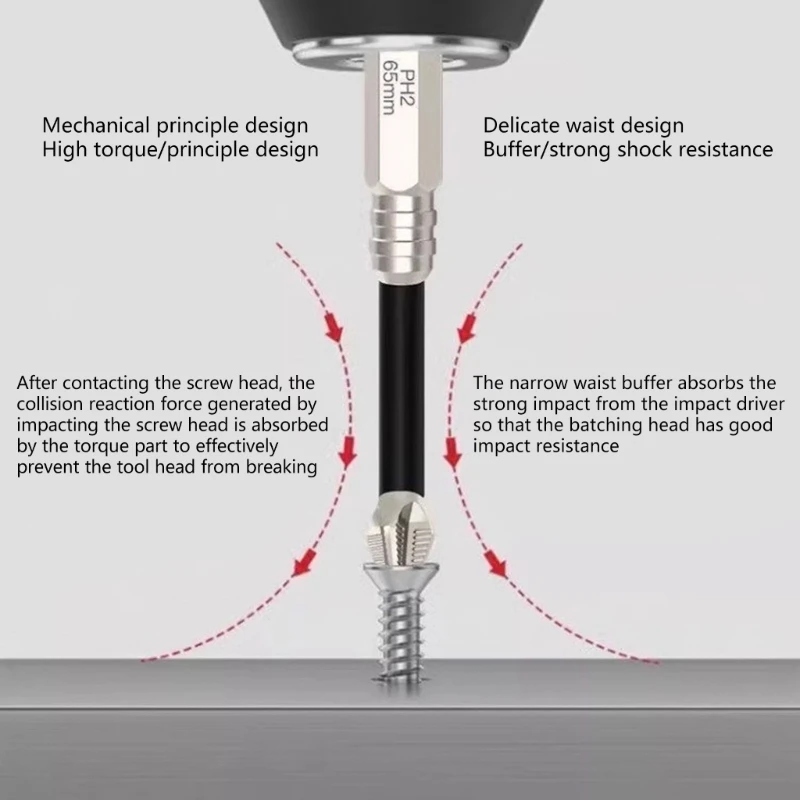 PH2
65mm

Mechanical principle design
High torque/principle design

Delicate waist design
Buffer/strong shock resistance

After contacting the screw head, the collision reaction force generated by impacting the screw head is absorbed by the torque part to effectively prevent the tool head from breaking

The narrow waist buffer absorbs the strong impact from the impact driver so that the batching head has good impact resistance