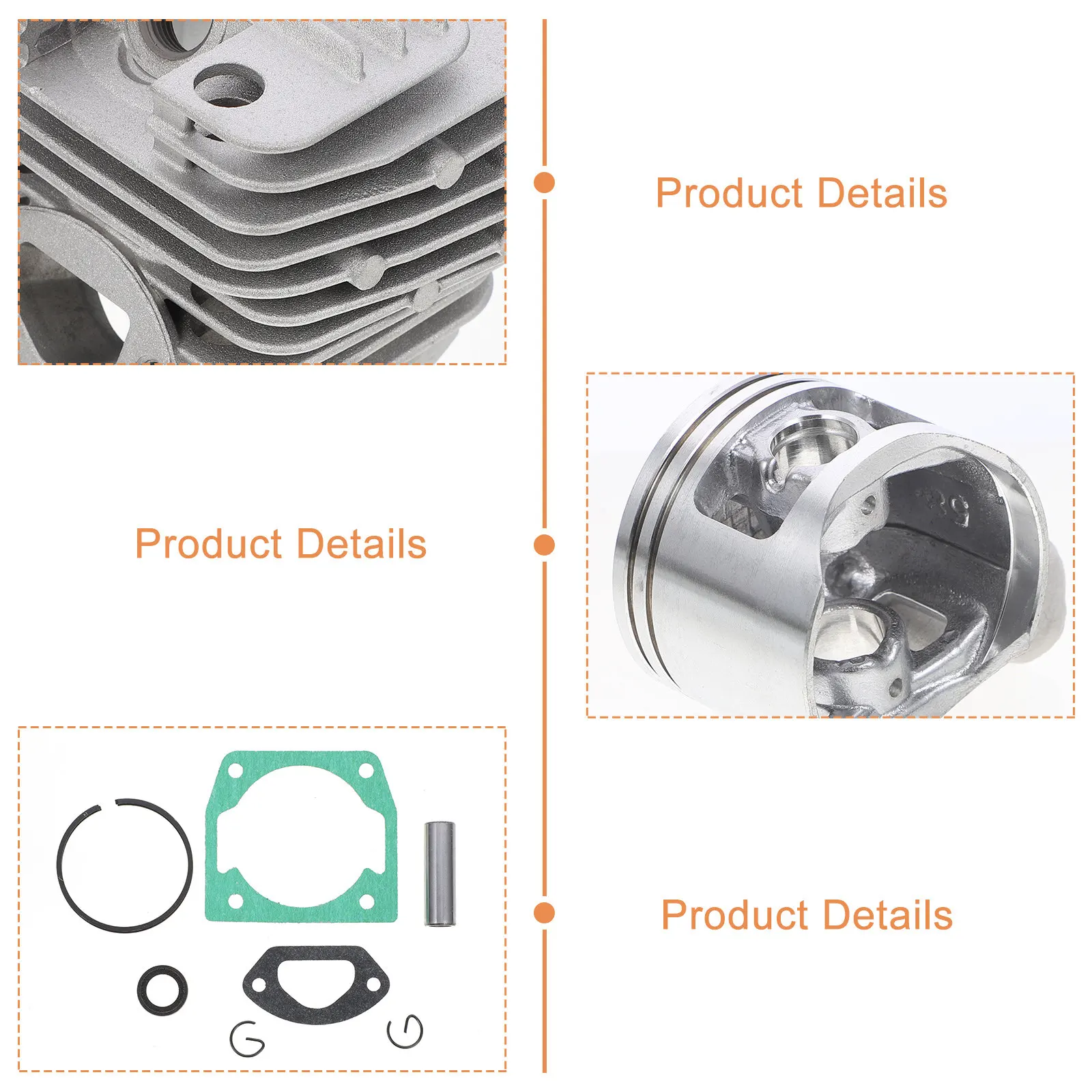 Product Details

Product Details

Product Details