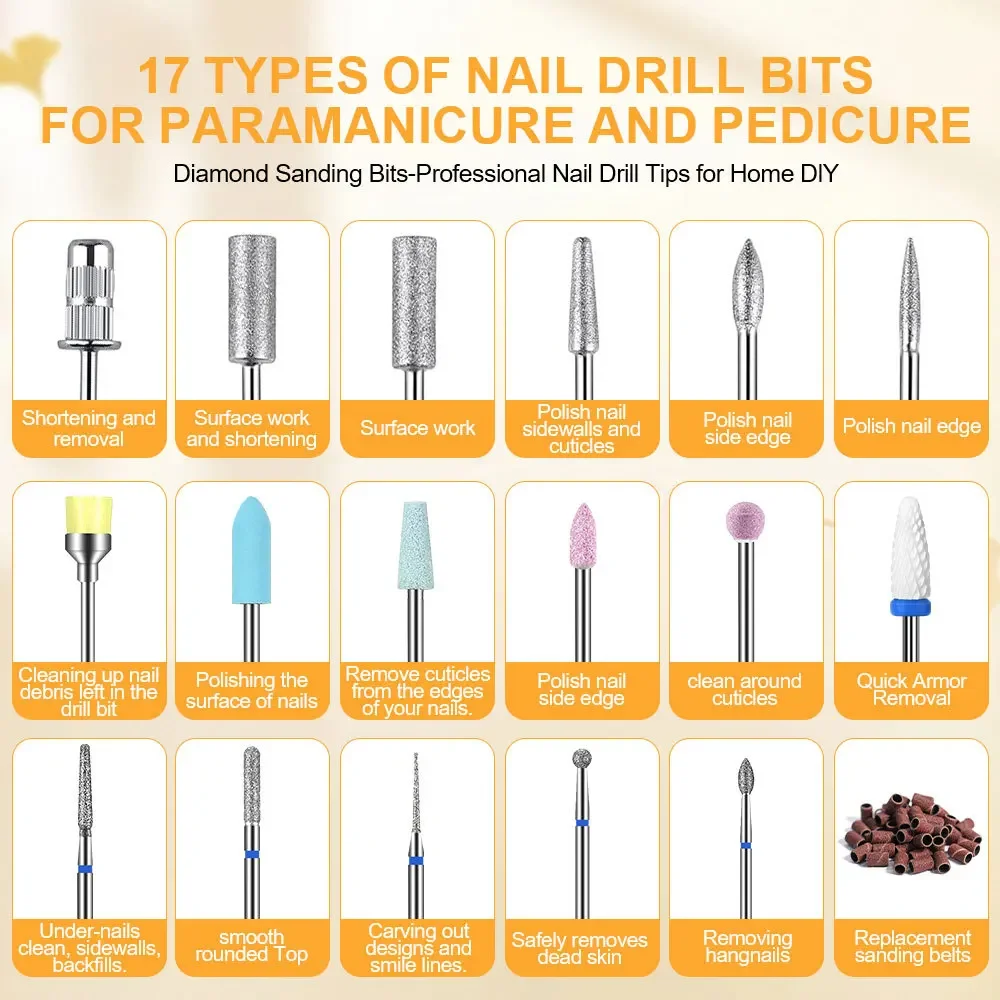 17 TYPES OF NAIL DRILL BITS FOR PARAMANICURE AND PEDICURE

Diamond Sanding Bits-Professional Nail Drill Tips for Home DIY

Shortening and removal

Surface work and shortening

Surface work

Polish nail sidewalls and cuticles

Polish nail side edge

Polish nail edge

Cleaning up nail debris left in the drill bit

Polishing the surface of nails

Remove cuticles from the edges of your nails.

Polish nail side edge

clean around cuticles

Quick Armor Removal

Under-nails clean, sidewalls, backfills.

smooth rounded Top

Carving out designs and smile lines.

Safely removes dead skin

Removing hangnails

Replacement sanding belts