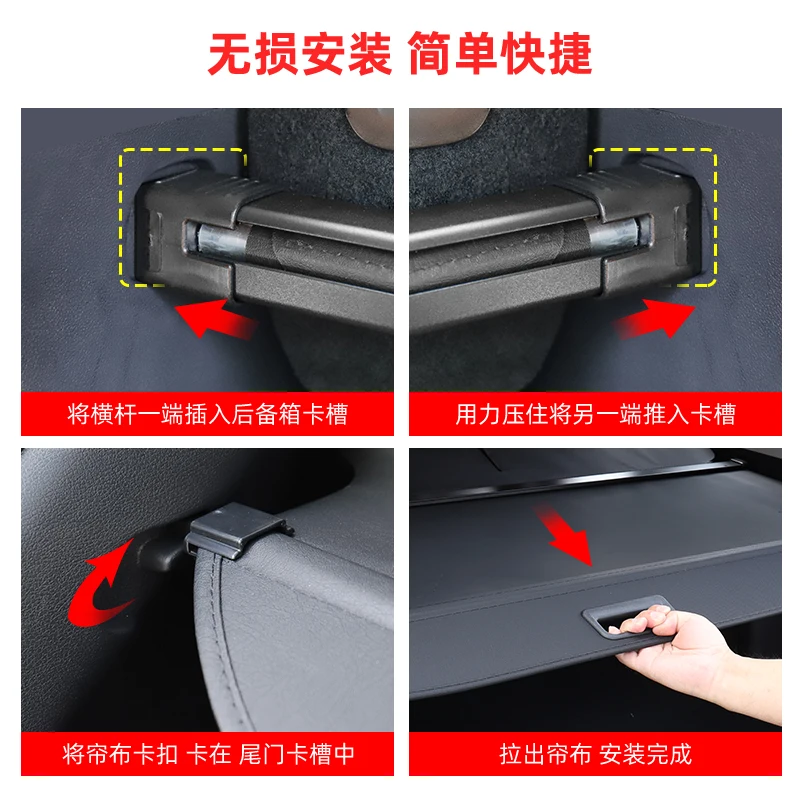 无损安装 简单快捷

将横杆一端插入后备箱卡槽

用力压住将另一端推入卡槽

将帘布卡扣 卡在 尾门卡槽中

拉出帘布 安装完成