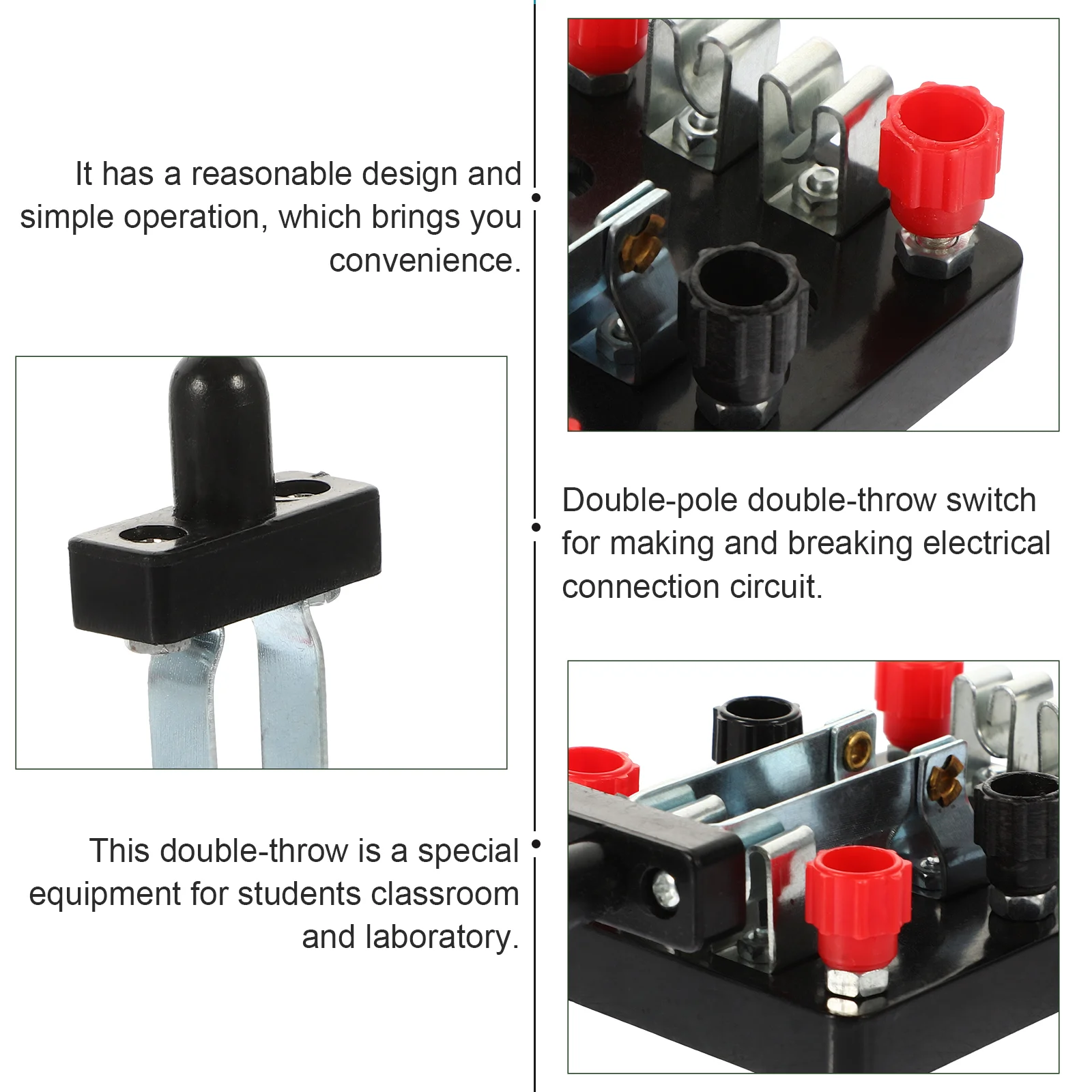 It has a reasonable design and simple operation, which brings you convenience.

Double-pole double-throw switch for making and breaking electrical connection circuit.

This double-throw is a special equipment for students classroom and laboratory.