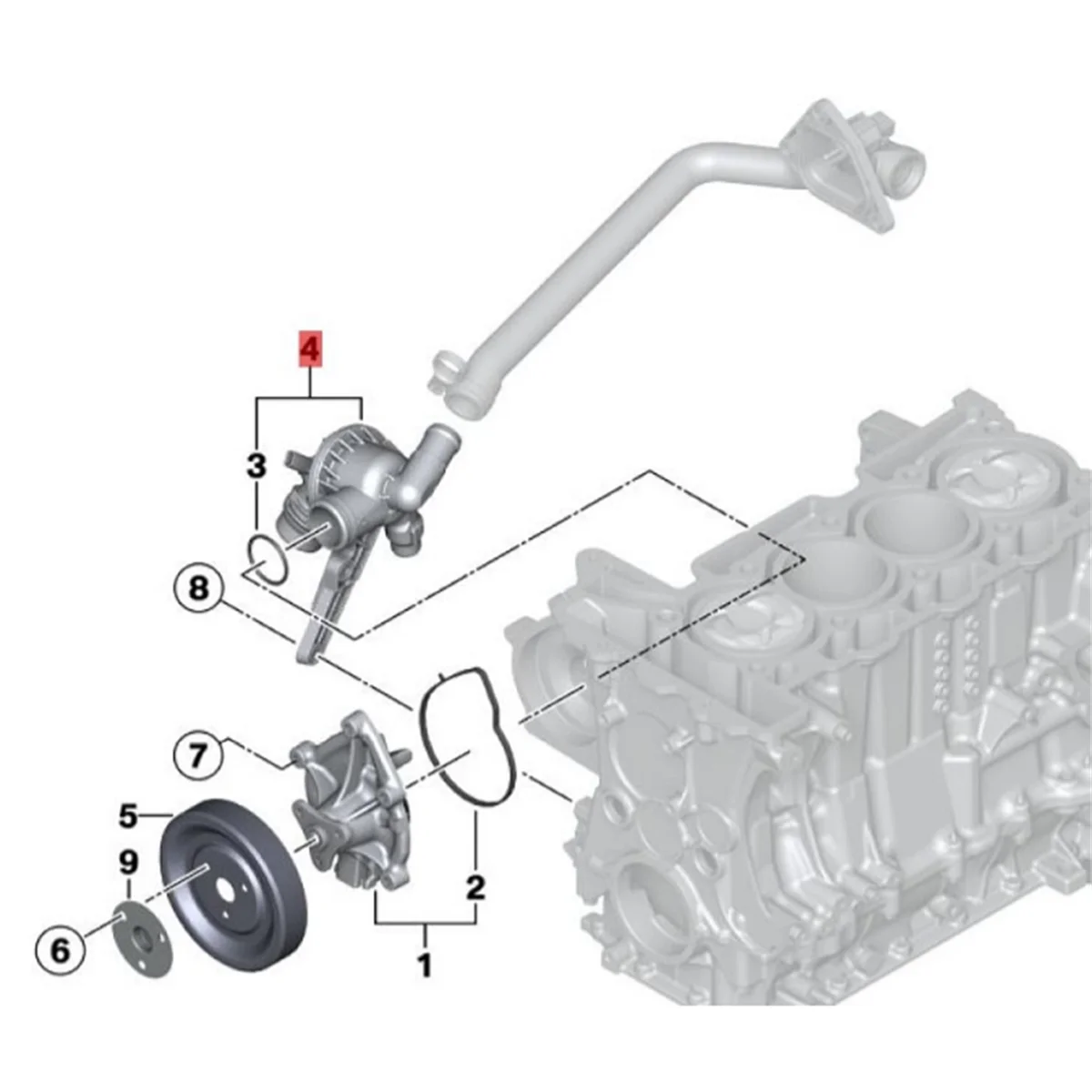 4
3
8
7
5
9
6
2
1