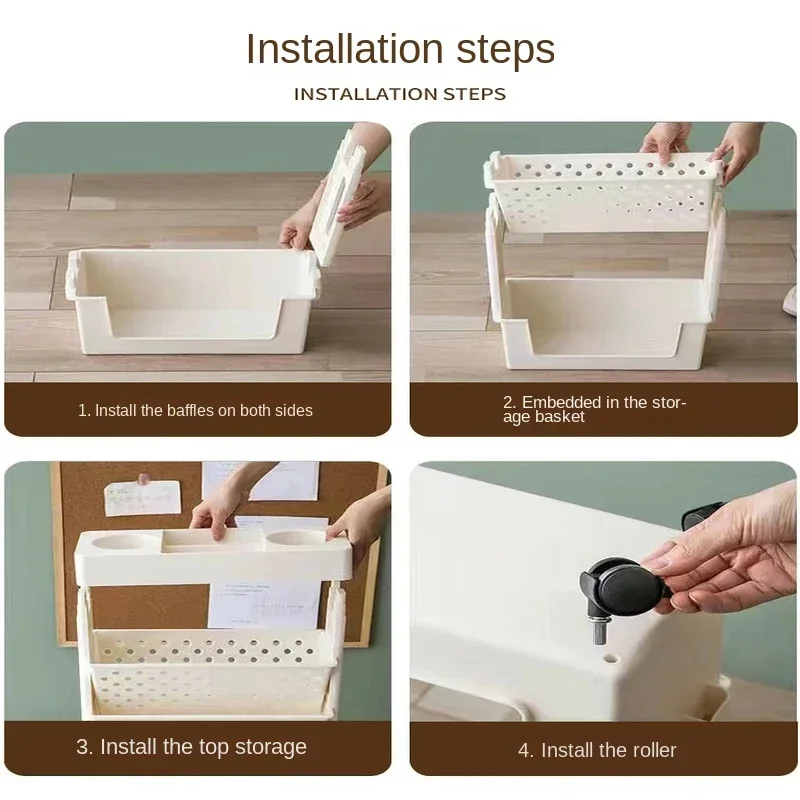 Installation steps

INSTALLATION STEPS

1. Install the baffles on both sides

2. Embedded in the storage basket

3. Install the top storage

4. Install the roller