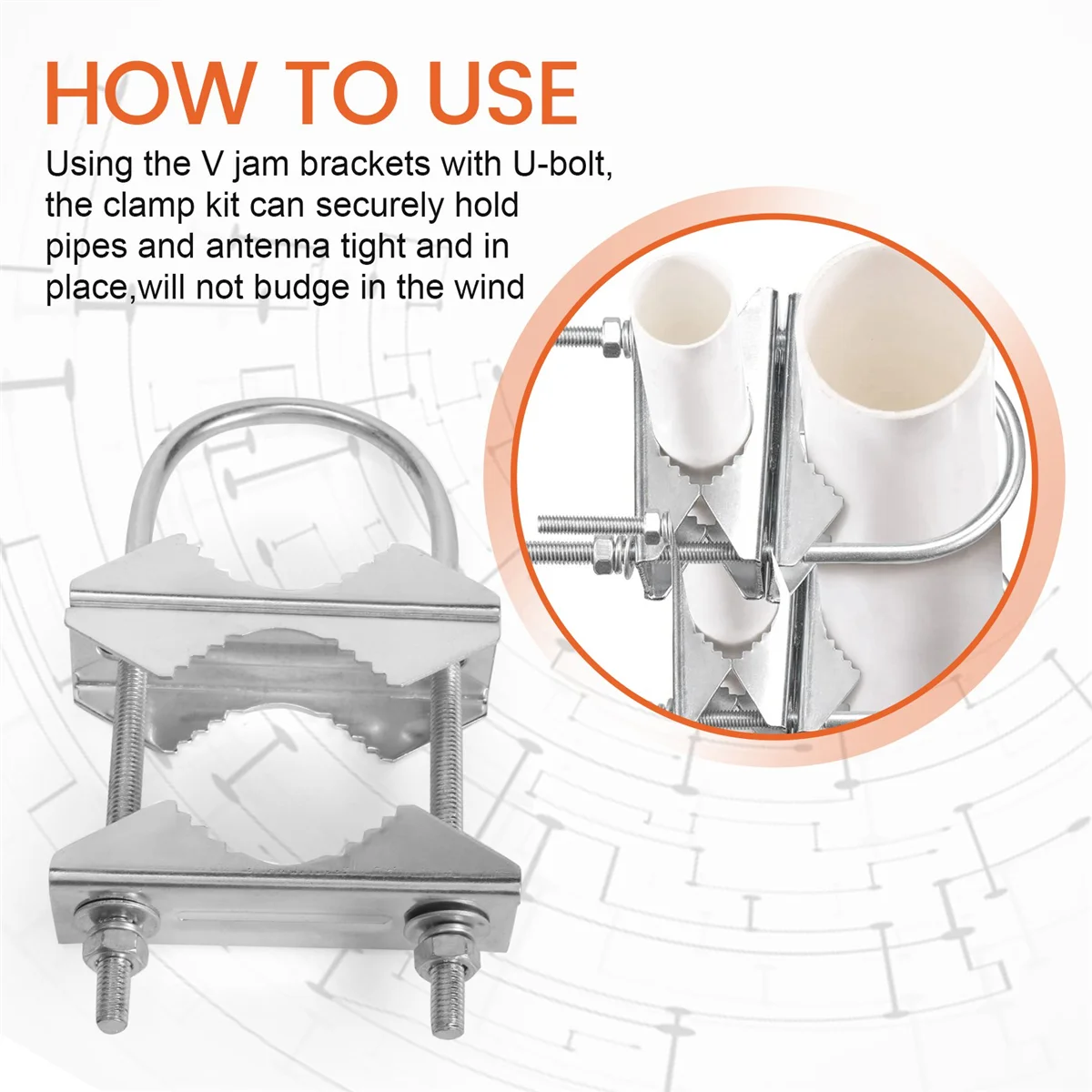 HOW TO USE

Using the V jam brackets with U-bolt, the clamp kit can securely hold pipes and antenna tight and in place,will not budge in the wind