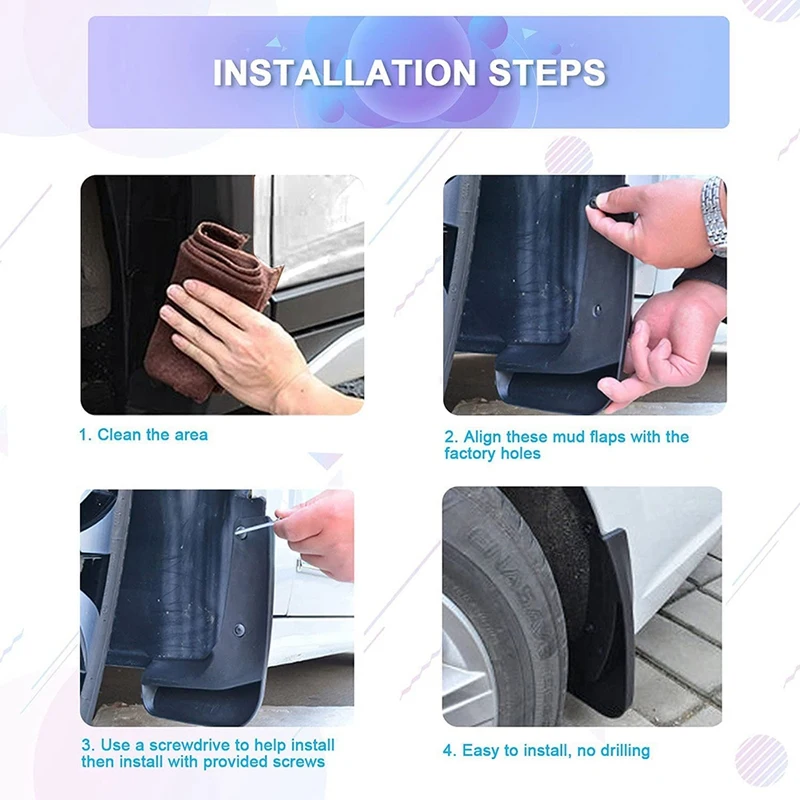 INSTALLATION STEPS

1. Clean the area

2. Align these mud flaps with the factory holes

3. Use a screwdrive to help install then install with provided screws

4. Easy to install, no drilling