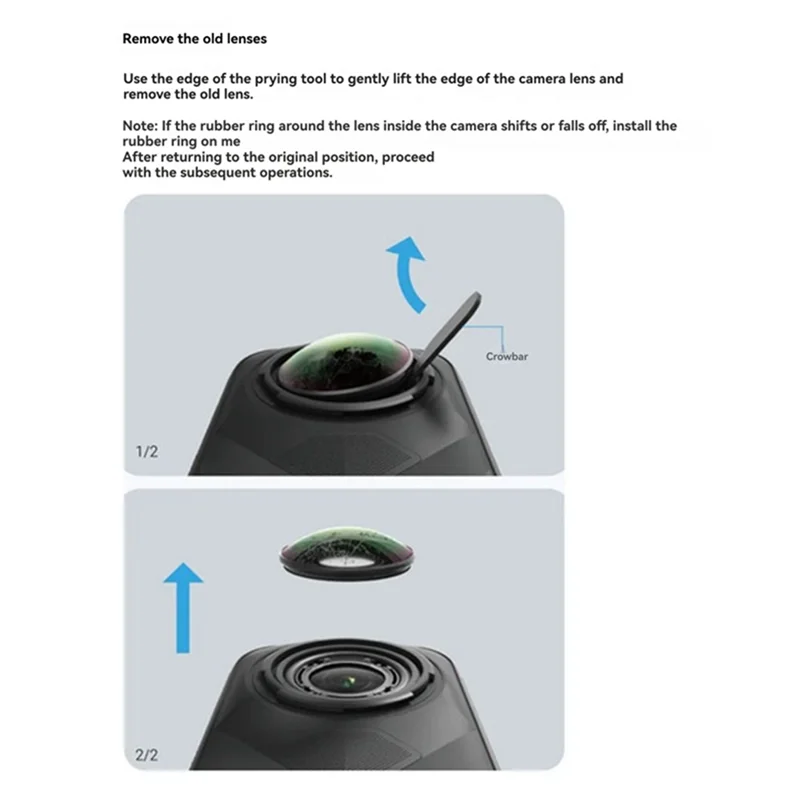 Remove the old lenses

Use the edge of the prying tool to gently lift the edge of the camera lens and remove the old lens.

Note: If the rubber ring around the lens inside the camera shifts or falls off, install the rubber ring on me
After returning to the original position, proceed with the subsequent operations.

Crowbar

1/2

2/2