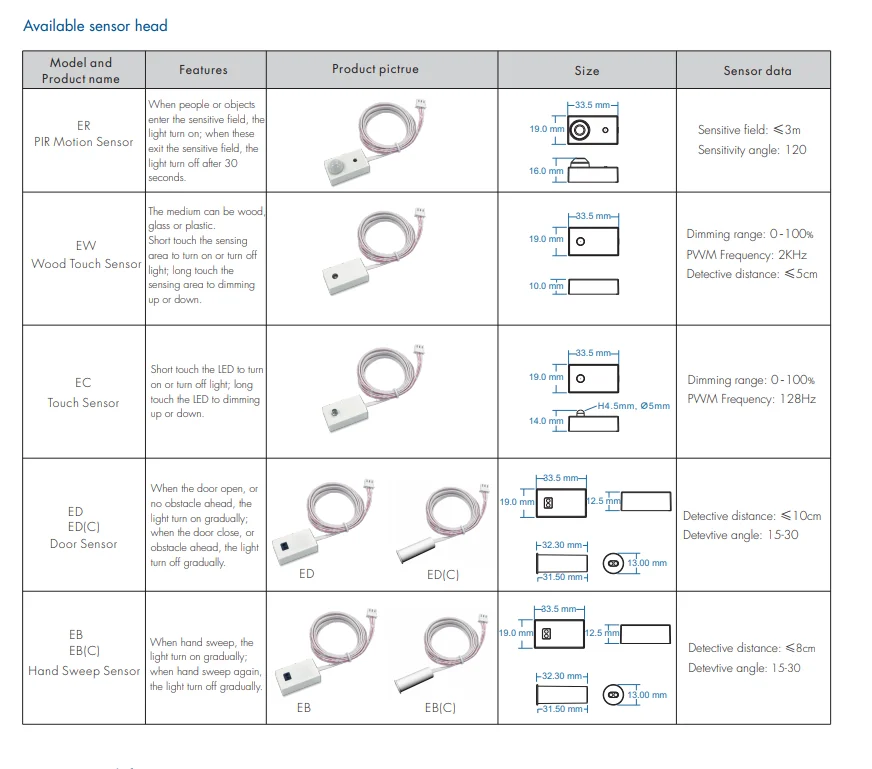 Available sensor head

| Model and Product name | Features | Product pictrue | Size | Sensor data |
|---|---|---|---|---|
| ER PIR Motion Sensor | When people or objects enter the sensitive field, the light turn on; when these exit the sensitive field, the light turn off after 30 seconds. | | 33.5 mm 19.0 mm 16.0 mm | Sensitive field: ≤3m Sensitivity angle: 120 |
| EW Wood Touch Sensor | The medium can be wood, glass or plastic. Short touch the sensing area to turn on or turn off light; long touch the sensing area to dimming up or down. | | 33.5 mm 19.0 mm 10.0 mm | Dimming range: 0-100% PWM Frequency: 2KHz Detective distance: ≤5cm |
| EC Touch Sensor | Short touch the LED to turn on or turn off light; long touch the LED to dimming up or down. | | 33.5 mm 19.0 mm H4.5mm, Ø5mm 14.0 mm | Dimming range: 0-100% PWM Frequency: 128Hz |
| ED ED(C) Door Sensor | When the door open, or no obstacle ahead, the light turn on gradually; when the door close, or obstacle ahead, the light turn off gradually. | ED ED(C) | 33.5 mm 19.0 mm 12.5 mm 32.30 mm 31.50 mm 13.00 mm | Detective distance: ≤10cm Detevtive angle: 15-30 |
| EB EB(C) Hand Sweep Sensor | When hand sweep, the light turn on gradually; when hand sweep again, the light turn off gradually. | EB EB(C) | 33.5 mm 19.0 mm 12.5 mm 32.30 mm 31.50 mm 13.00 mm | Detective distance: ≤8cm Detevtive angle: 15-30 |