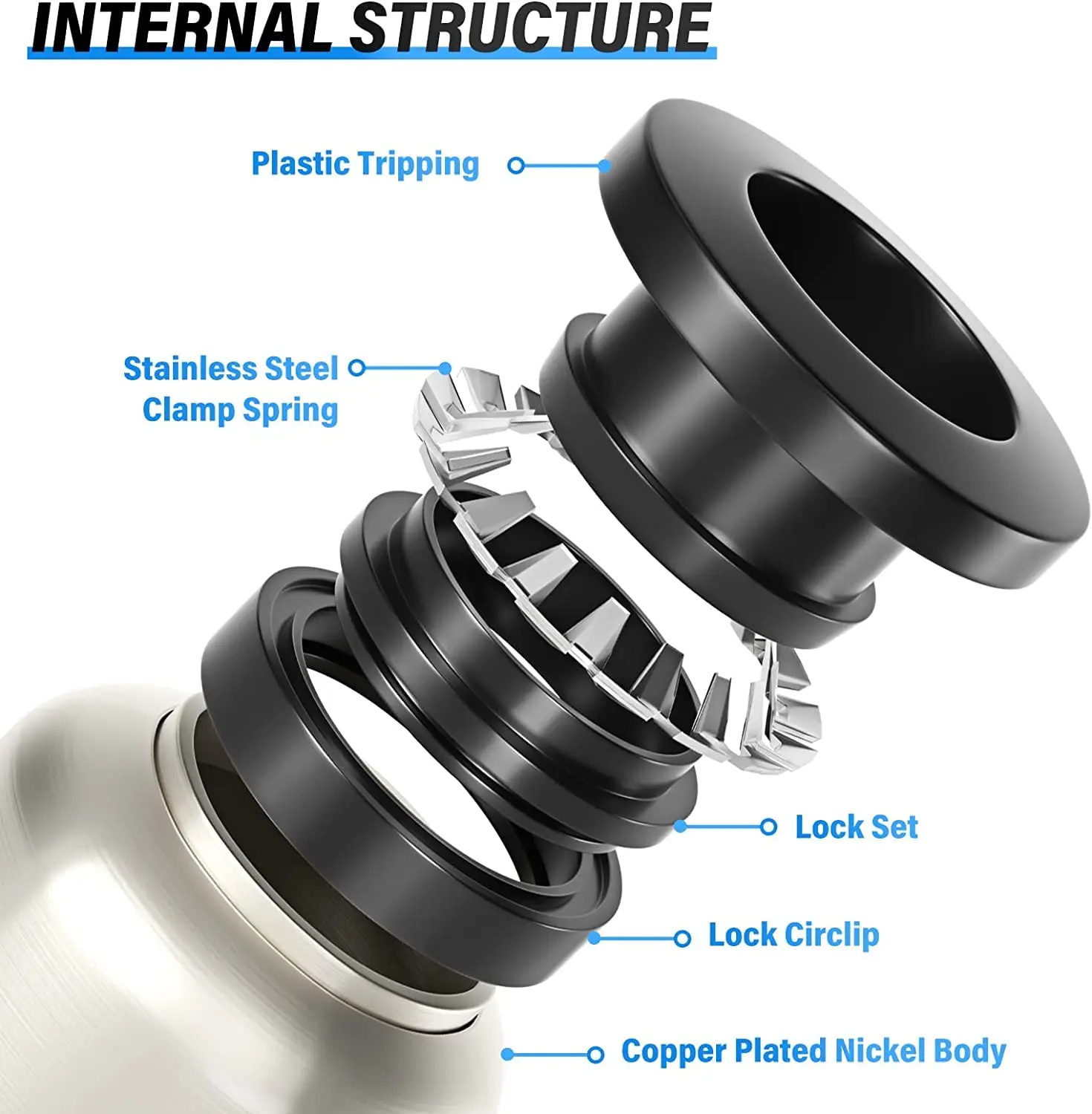 INTERNAL STRUCTURE

Plastic Tripping

Stainless Steel Clamp Spring

Lock Set

Lock Circlip

Copper Plated Nickel Body