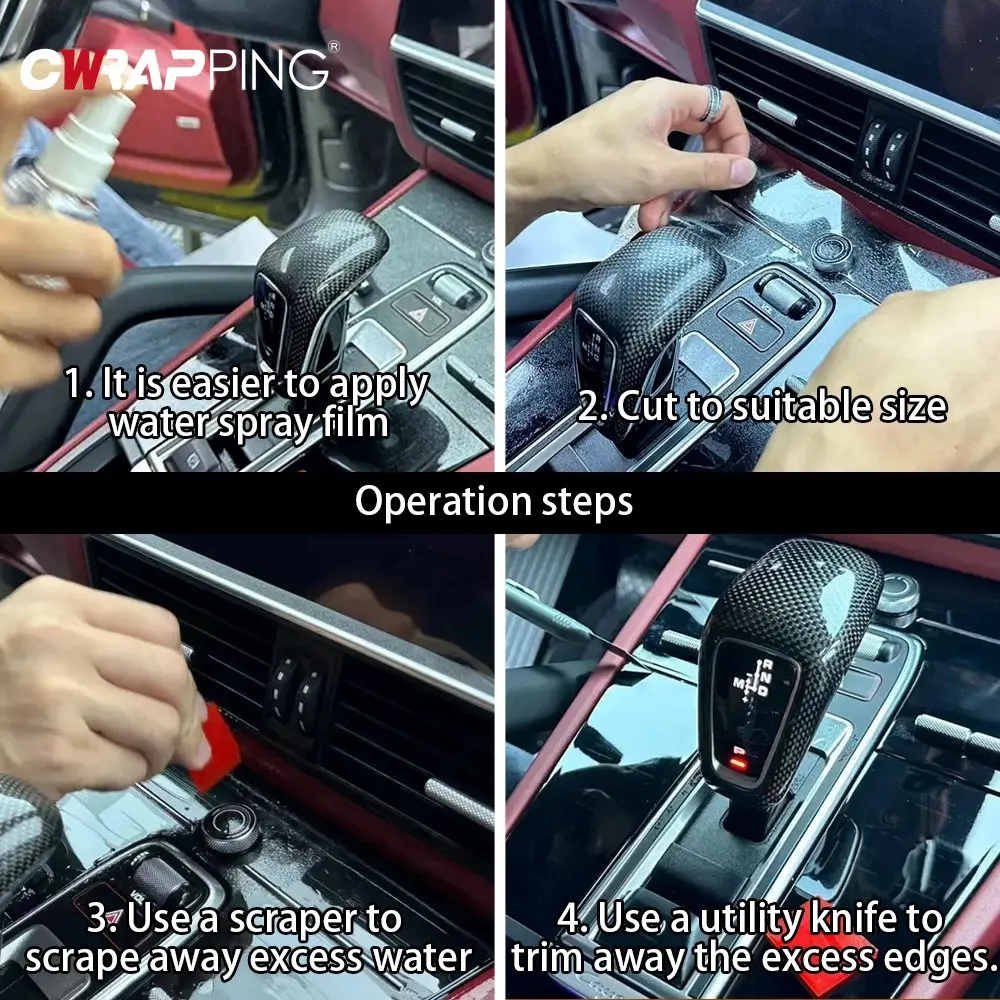 CWRAPPING®

1. It is easier to apply water spray film

2. Cut to suitable size

Operation steps

3. Use a scraper to scrape away excess water

4. Use a utility knife to trim away the excess edges.