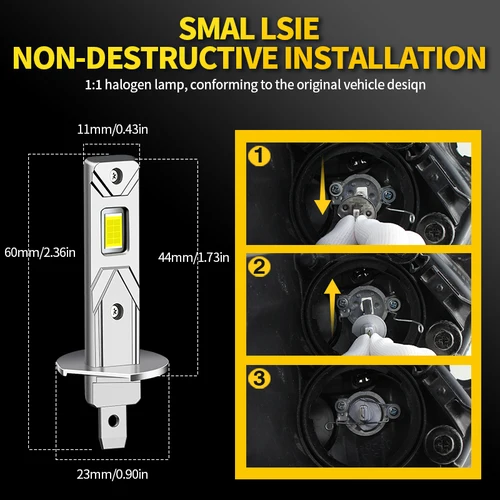 SMAL LSIE
NON-DESTRUCTIVE INSTALLATION

1:1 halogen lamp, conforming to the original vehicle desiqn

11mm/0.43in

60mm/2.36in

44mm/1.73in

23mm/0.90in

1

2

3