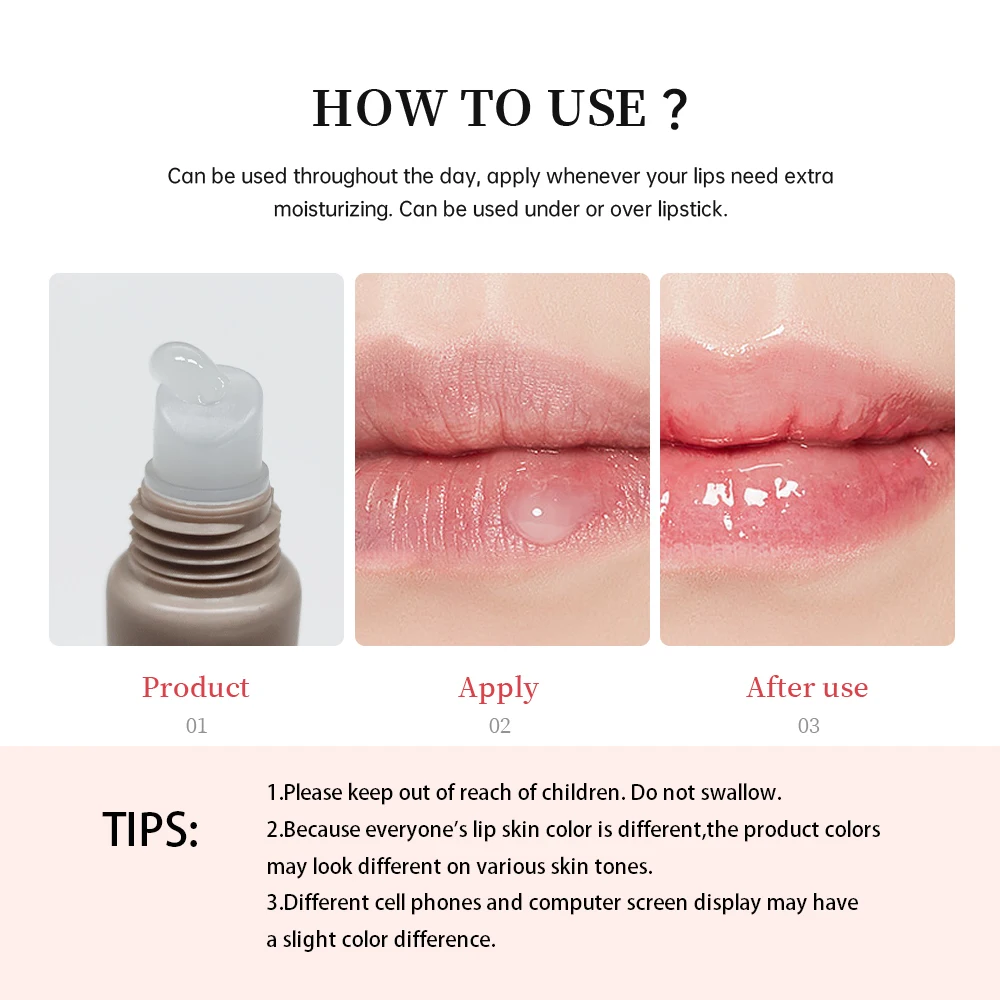 HOW TO USE ?

Can be used throughout the day, apply whenever your lips need extra moisturizing. Can be used under or over lipstick.

Product
01

Apply
02

After use
03

TIPS:

1.Please keep out of reach of children. Do not swallow.
2.Because everyone's lip skin color is different,the product colors may look different on various skin tones.
3.Different cell phones and computer screen display may have a slight color difference.