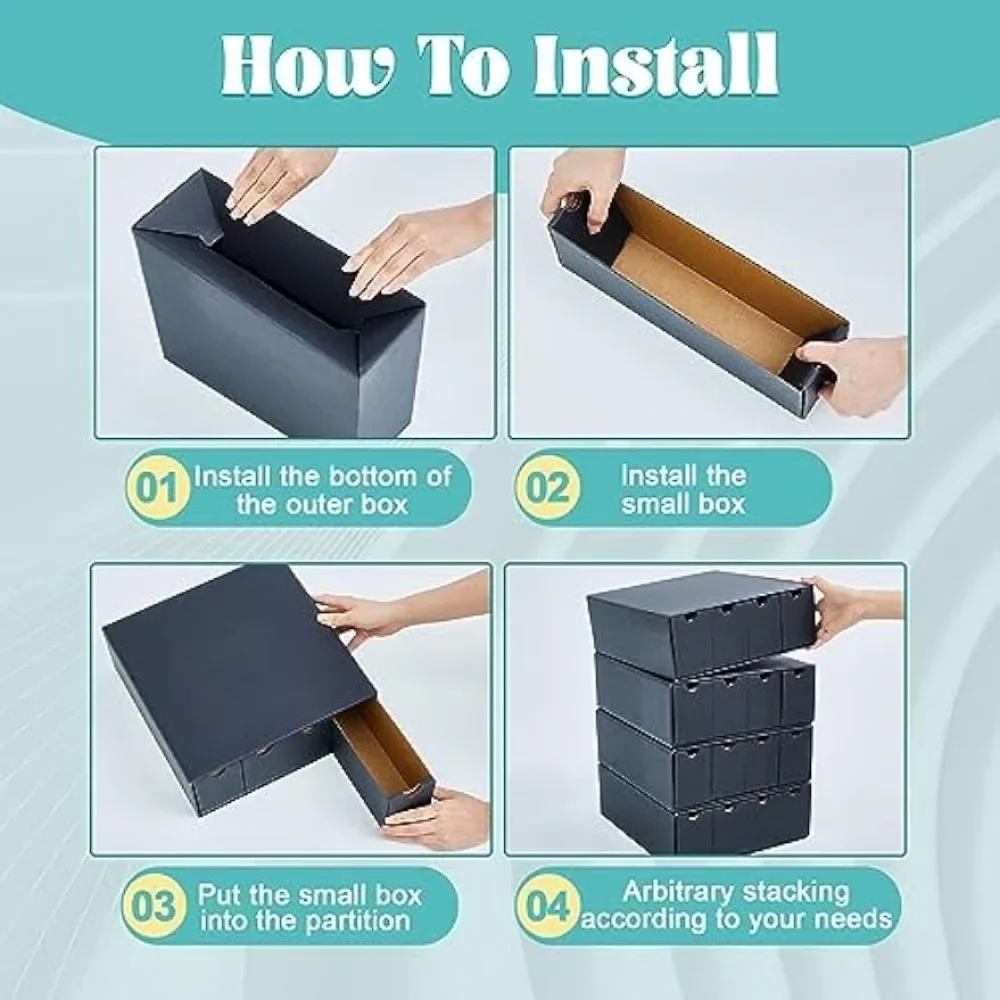 How To Install

01 Install the bottom of the outer box

02 Install the small box

03 Put the small box into the partition

04 Arbitrary stacking according to your needs