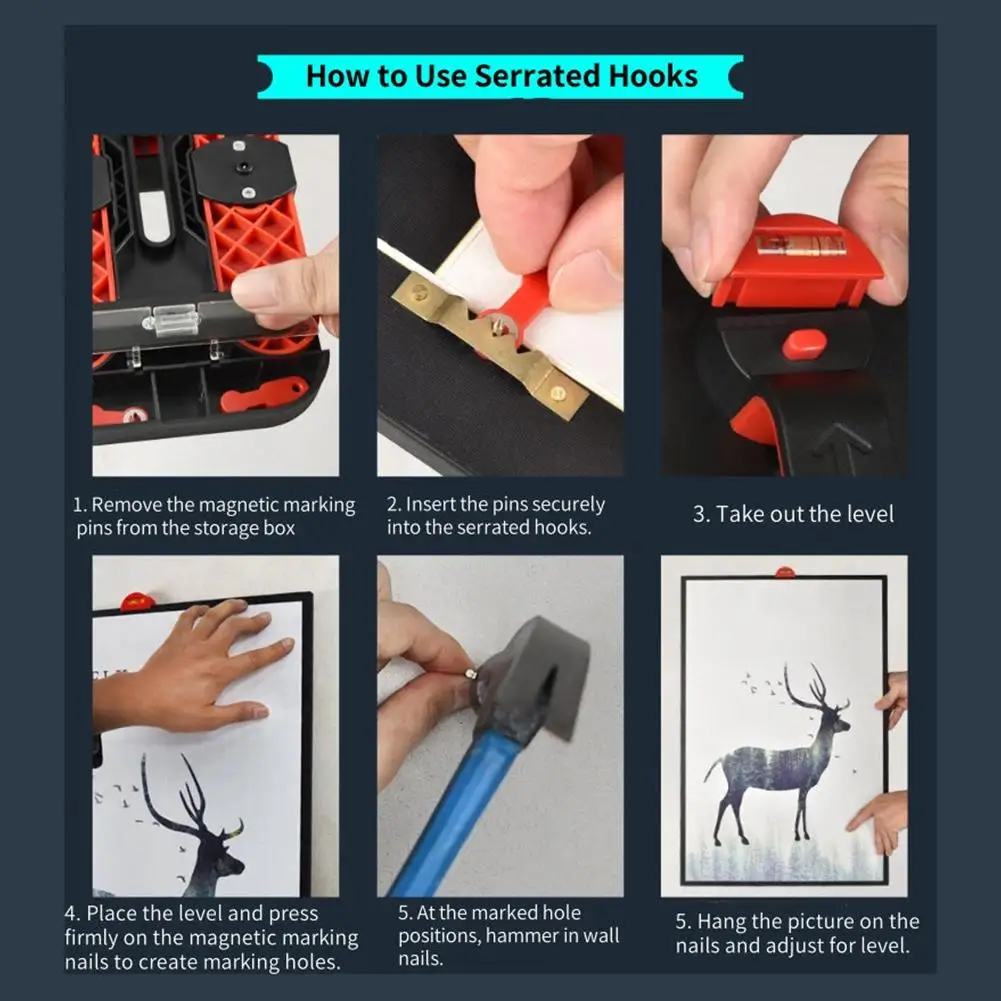 How to Use Serrated Hooks

1. Remove the magnetic marking pins from the storage box

2. Insert the pins securely into the serrated hooks.

3. Take out the level

4. Place the level and press firmly on the magnetic marking nails to create marking holes.

5. At the marked hole positions, hammer in wall nails.

5. Hang the picture on the nails and adjust for level.