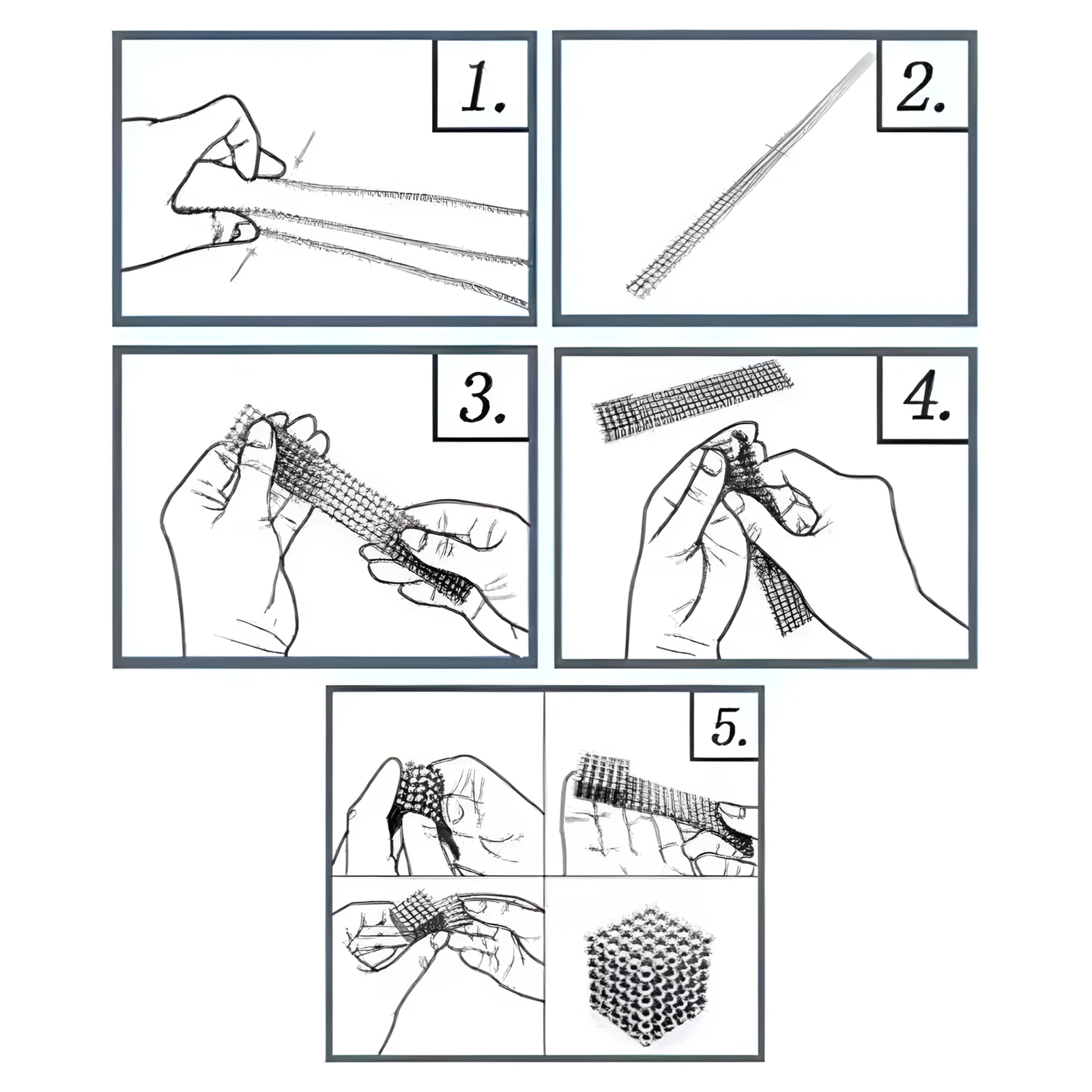 1.

2.

3.

4.

5.