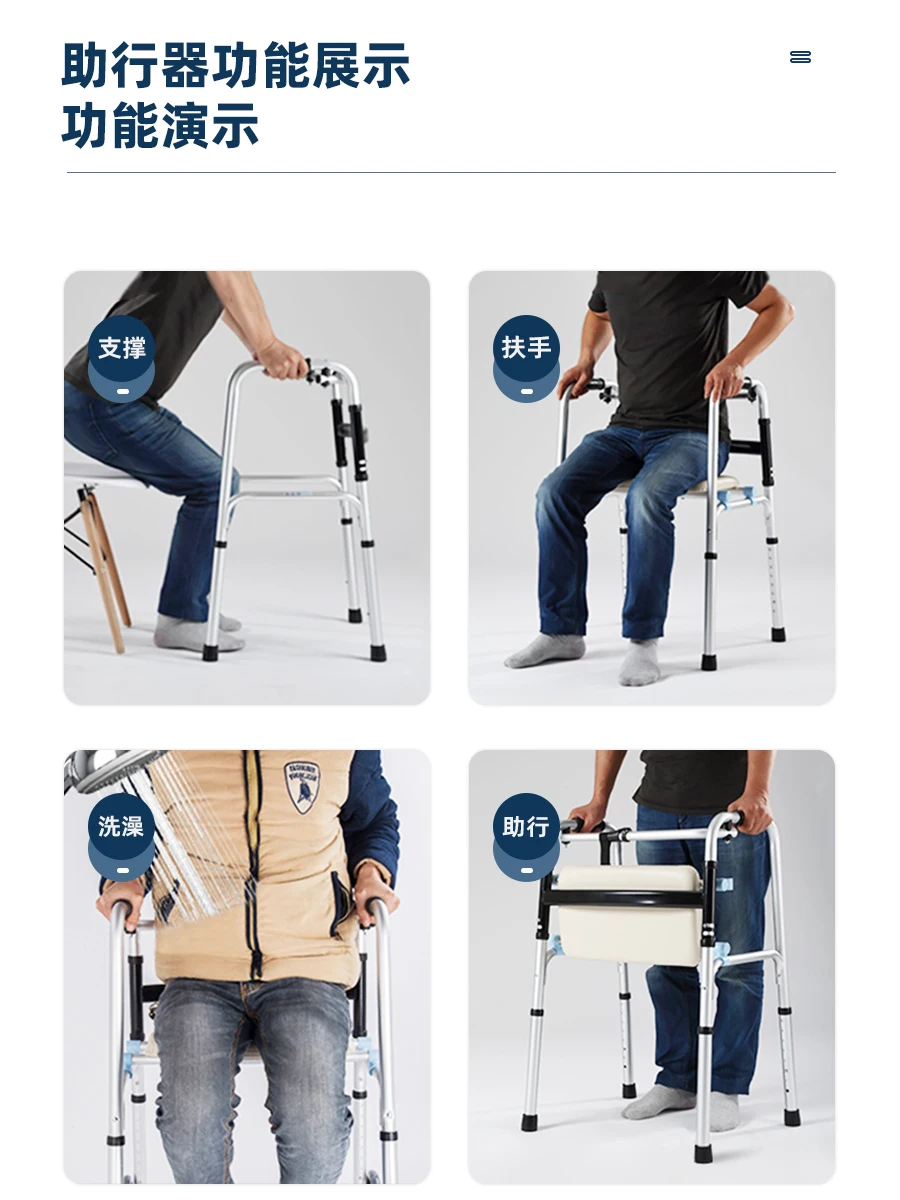 助行器功能展示
功能演示

支撑

扶手

洗澡

助行