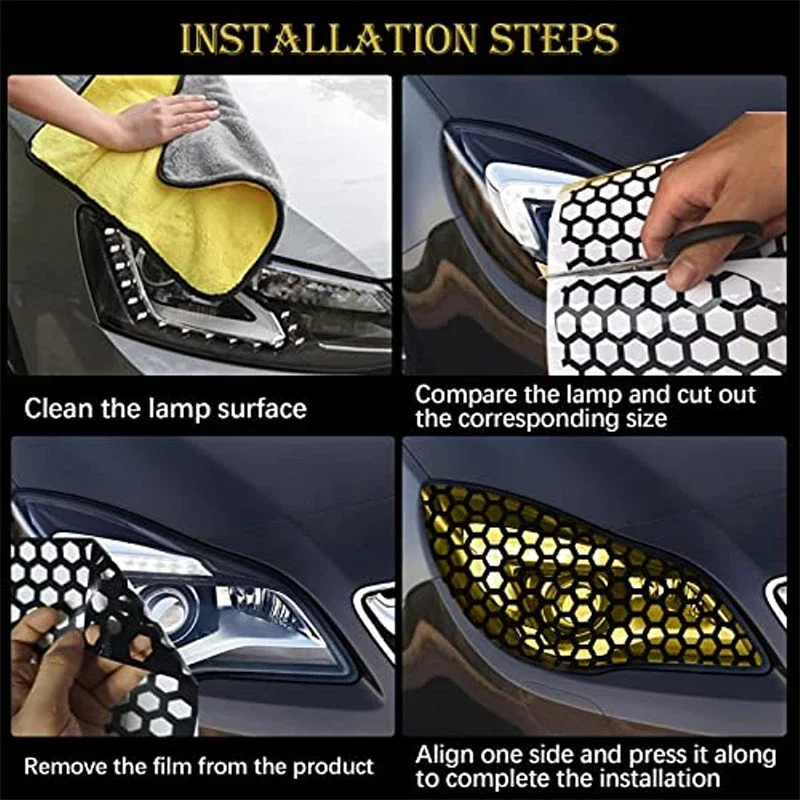 INSTALLATION STEPS

Clean the lamp surface

Compare the lamp and cut out the corresponding size

Remove the film from the product

Align one side and press it along to complete the installation