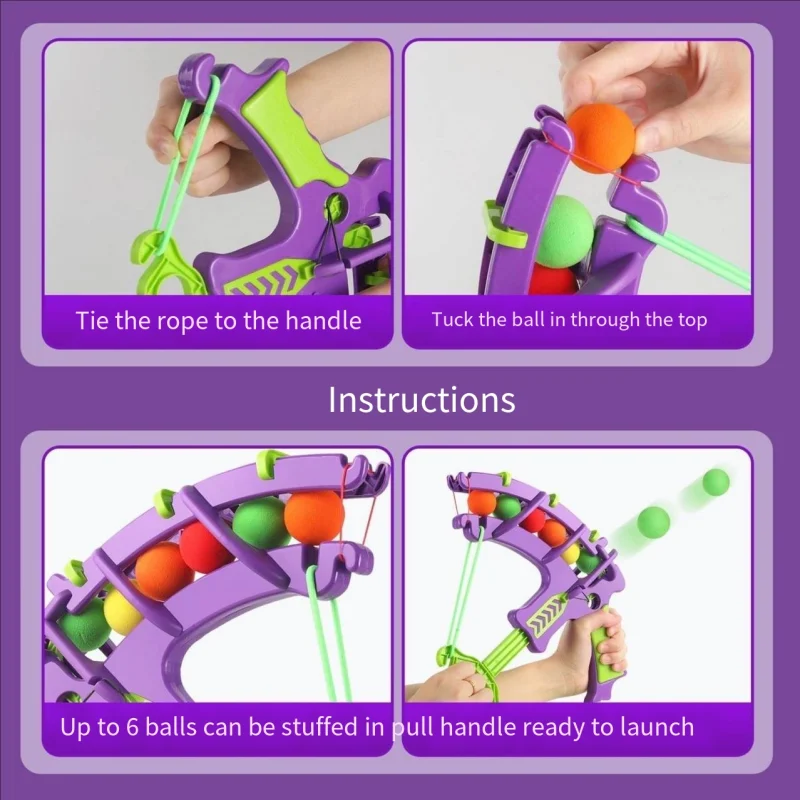 Tie the rope to the handle

Tuck the ball in through the top

Instructions

Up to 6 balls can be stuffed in

pull handle ready to launch