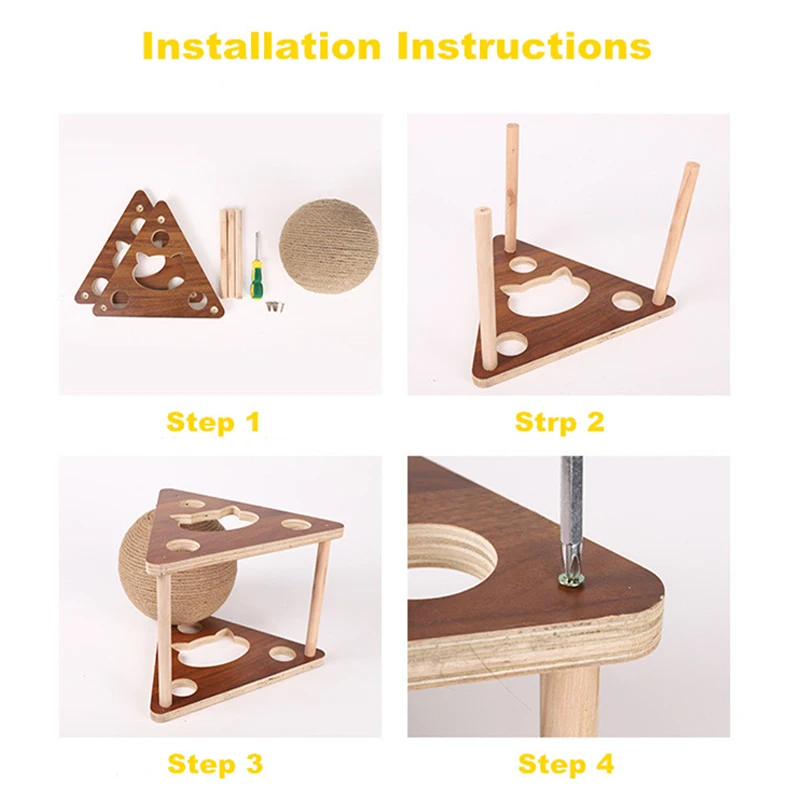 Installation Instructions

Step 1

Strp 2

Step 3

Step 4