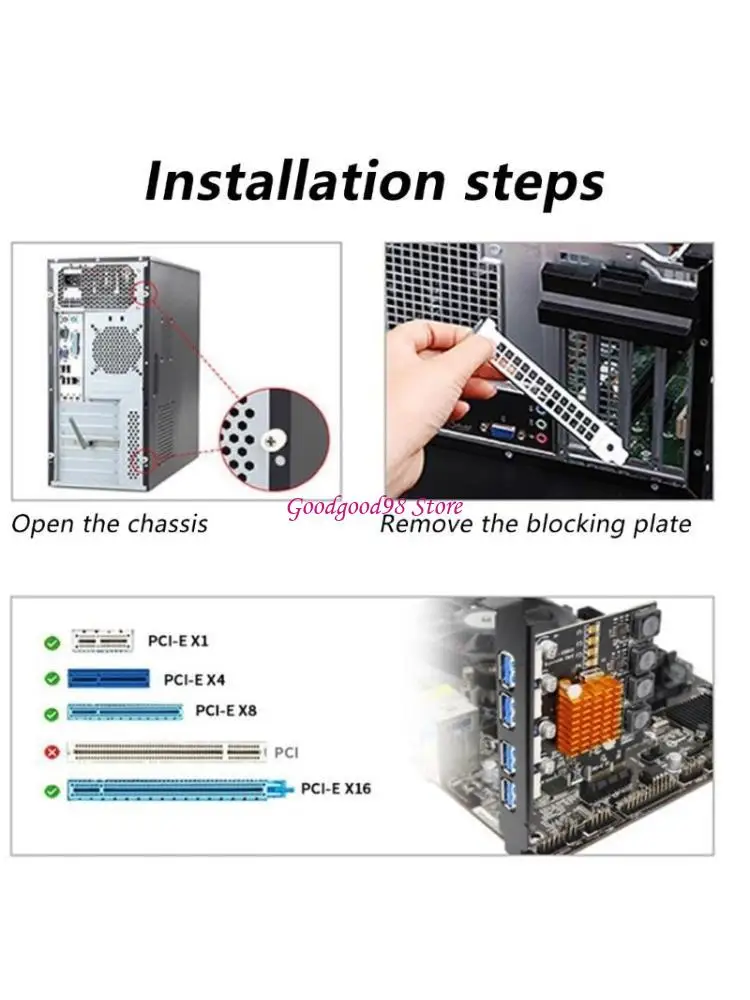 Installation steps

Open the chassis

Goodgood98 Store

Remove the blocking plate

PCI-E X1

PCI-E X4

PCI-E X8

PCI

PCI-E X16