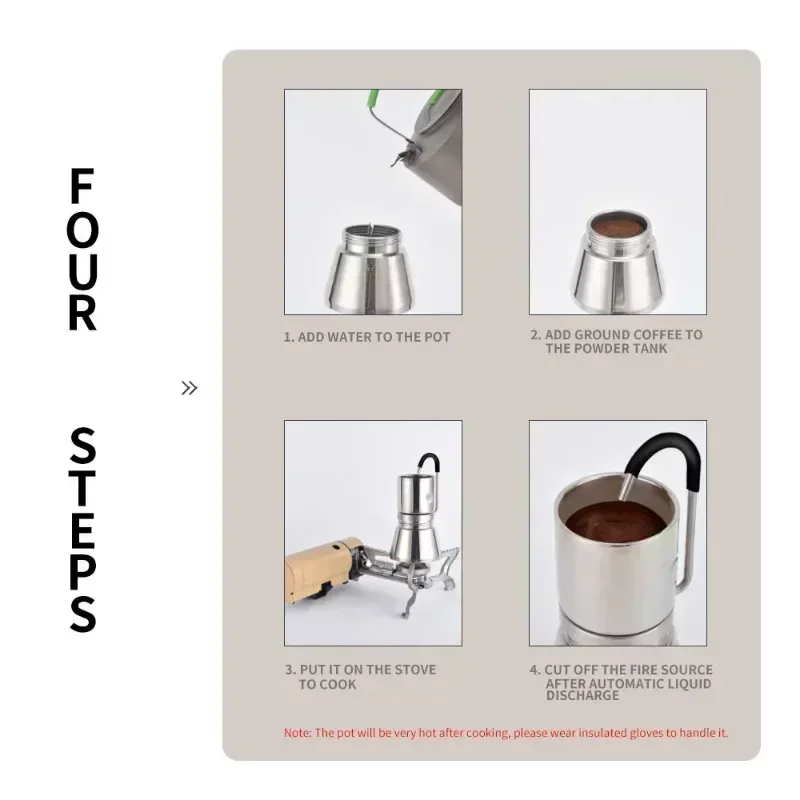 FOUR STEPS

»

1. ADD WATER TO THE POT

2. ADD GROUND COFFEE TO THE POWDER TANK

3. PUT IT ON THE STOVE TO COOK

4. CUT OFF THE FIRE SOURCE AFTER AUTOMATIC LIQUID DISCHARGE

Note: The pot will be very hot after cooking, please wear insulated gloves to handle it.