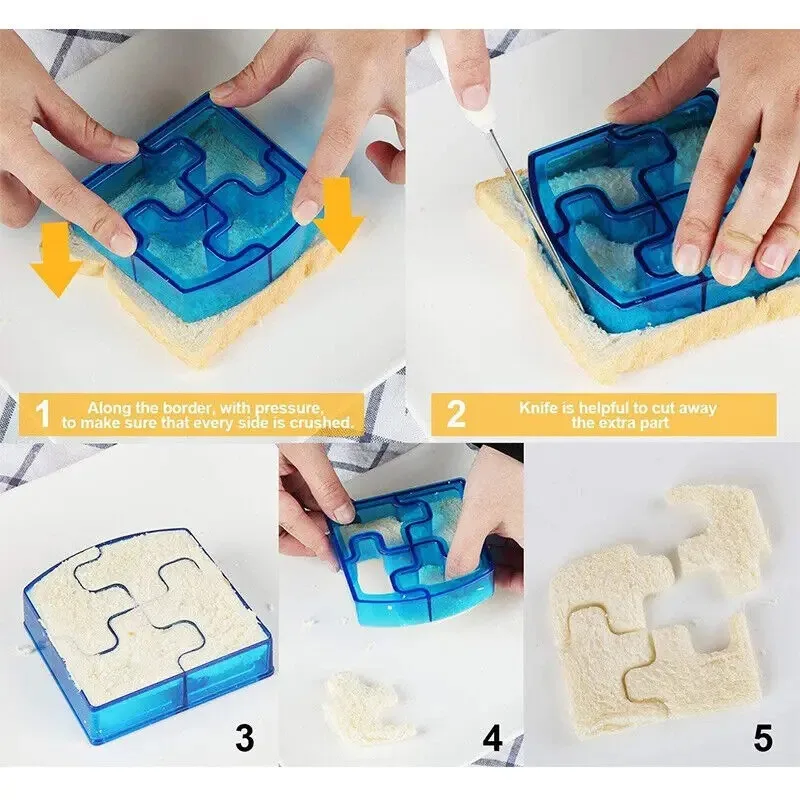 1 Along the border, with pressure, to make sure that every side is crushed.

2 Knife is helpful to cut away the extra part

3

4

5