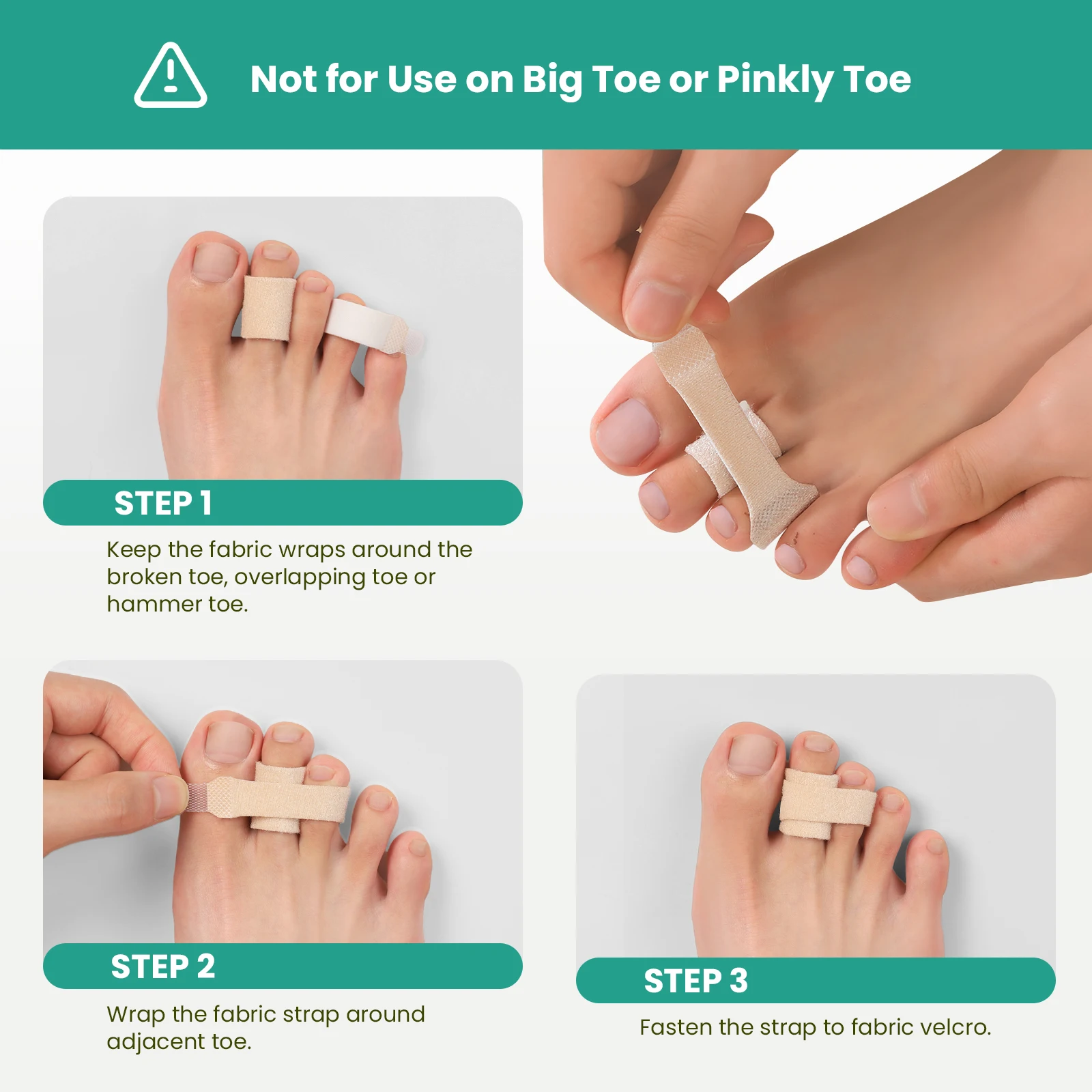 Not for Use on Big Toe or Pinkly Toe

STEP 1

Keep the fabric wraps around the broken toe, overlapping toe or hammer toe.

STEP 2

Wrap the fabric strap around adjacent toe.

STEP 3

Fasten the strap to fabric velcro.