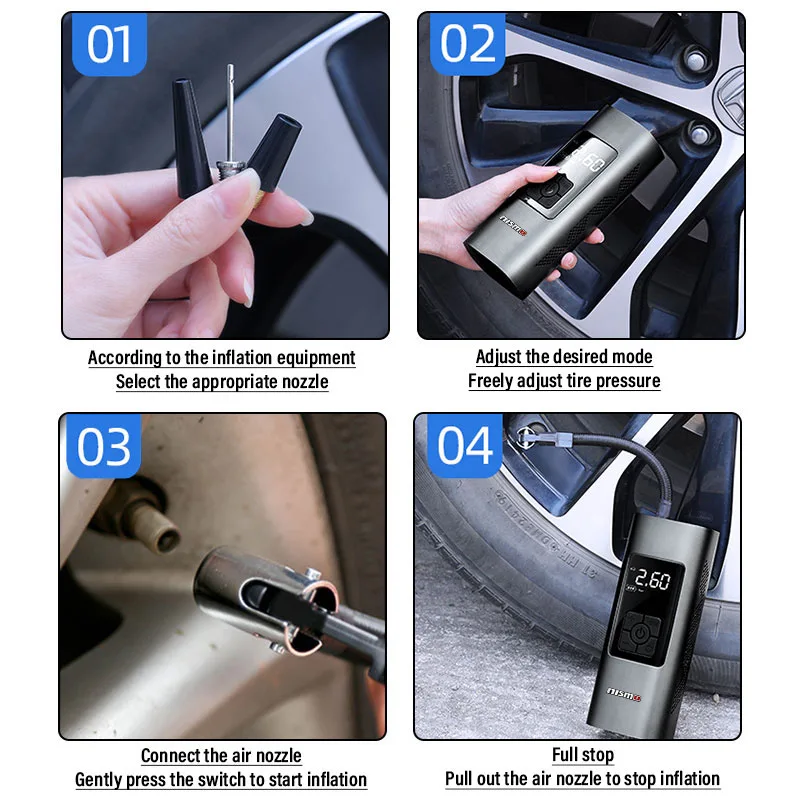 01

According to the inflation equipment
Select the appropriate nozzle

02

2.60

nismo

Adjust the desired mode
Freely adjust tire pressure

03

Connect the air nozzle
Gently press the switch to start inflation

04

2.60

nismo

Full stop
Pull out the air nozzle to stop inflation