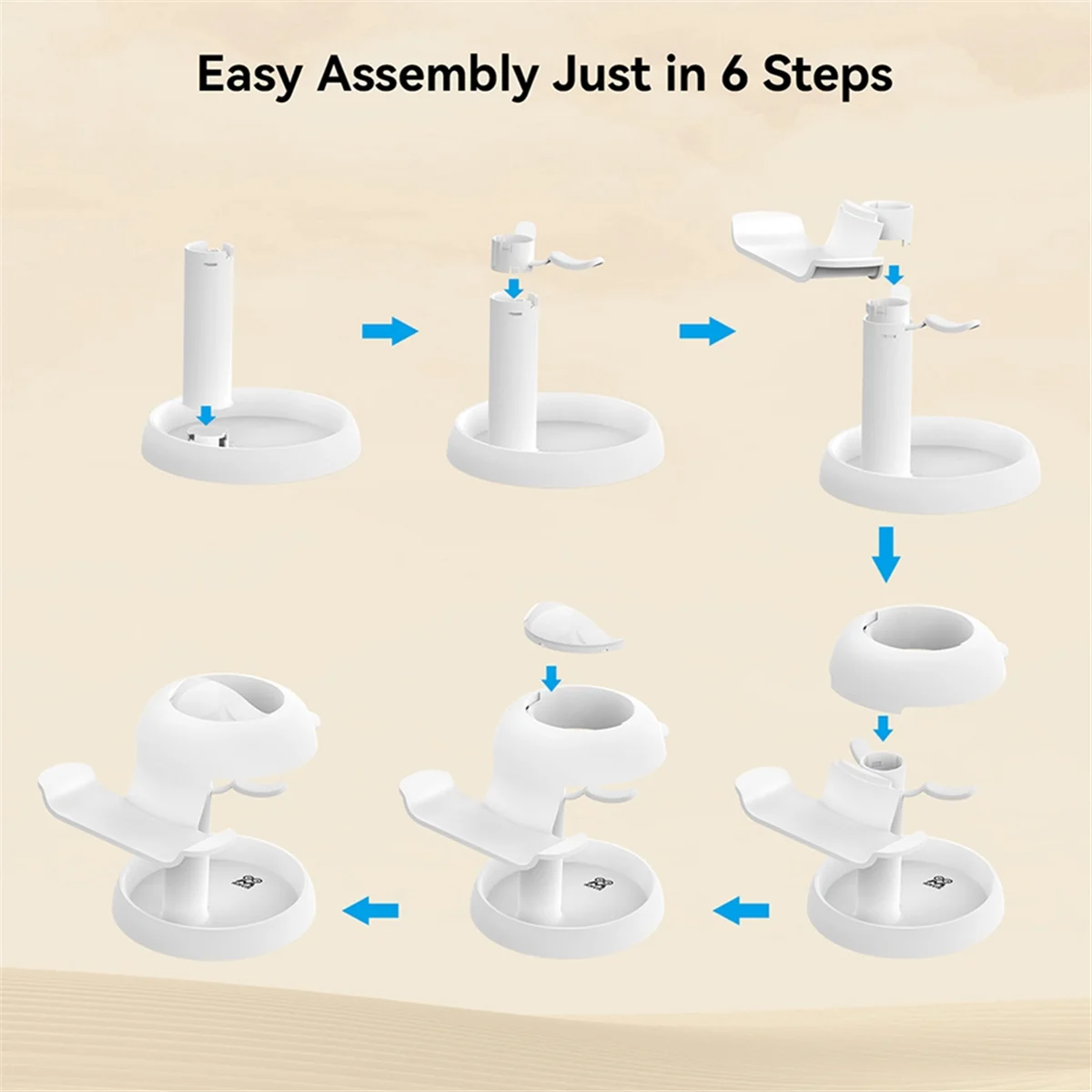 Easy Assembly Just in 6 Steps