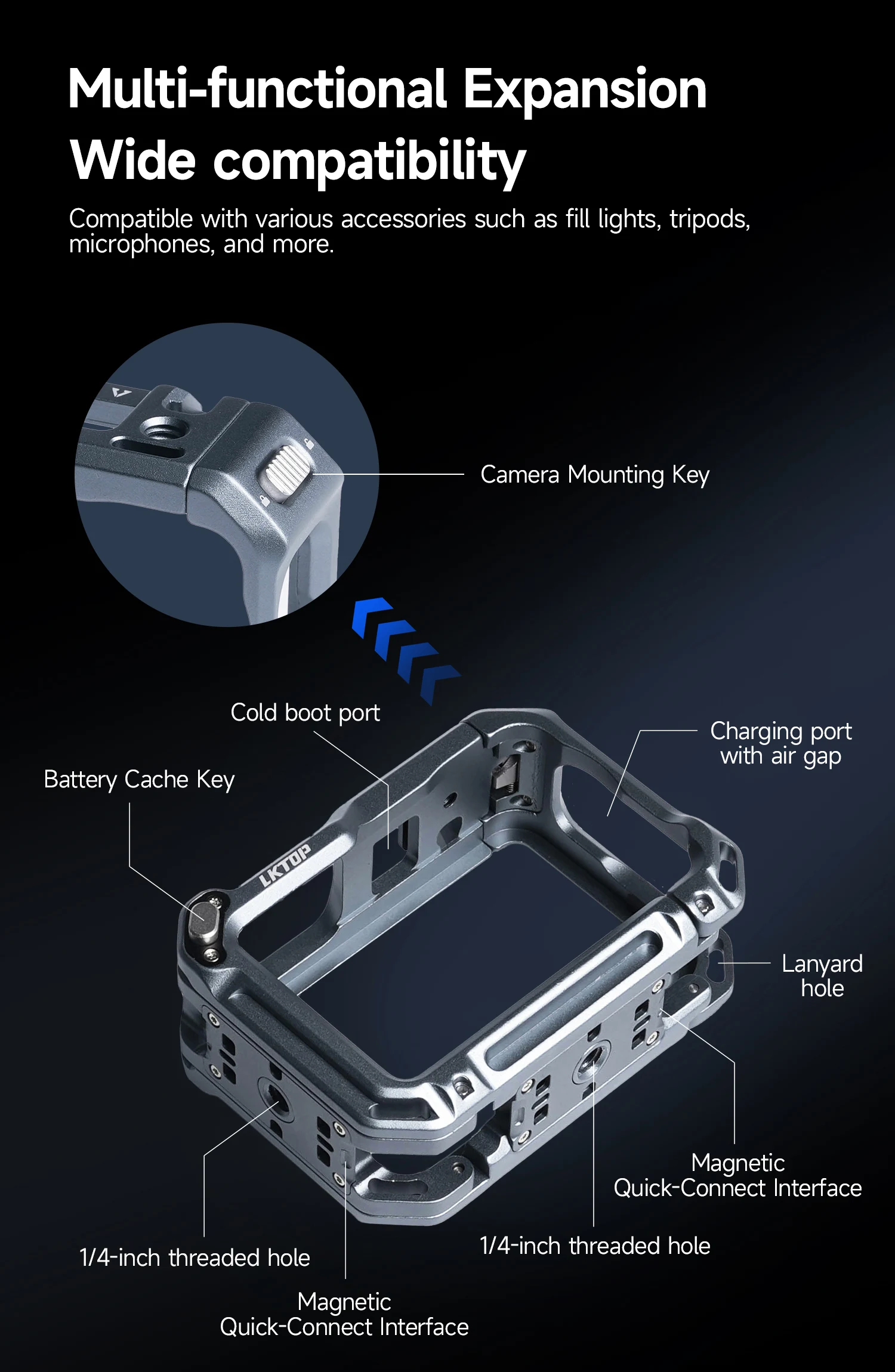 Multi-functional Expansion
Wide compatibility

Compatible with various accessories such as fill lights, tripods, microphones, and more.

Camera Mounting Key

Cold boot port

Charging port with air gap

Battery Cache Key

LKTOP

Lanyard hole

Magnetic Quick-Connect Interface

1/4-inch threaded hole

1/4-inch threaded hole

Magnetic Quick-Connect Interface