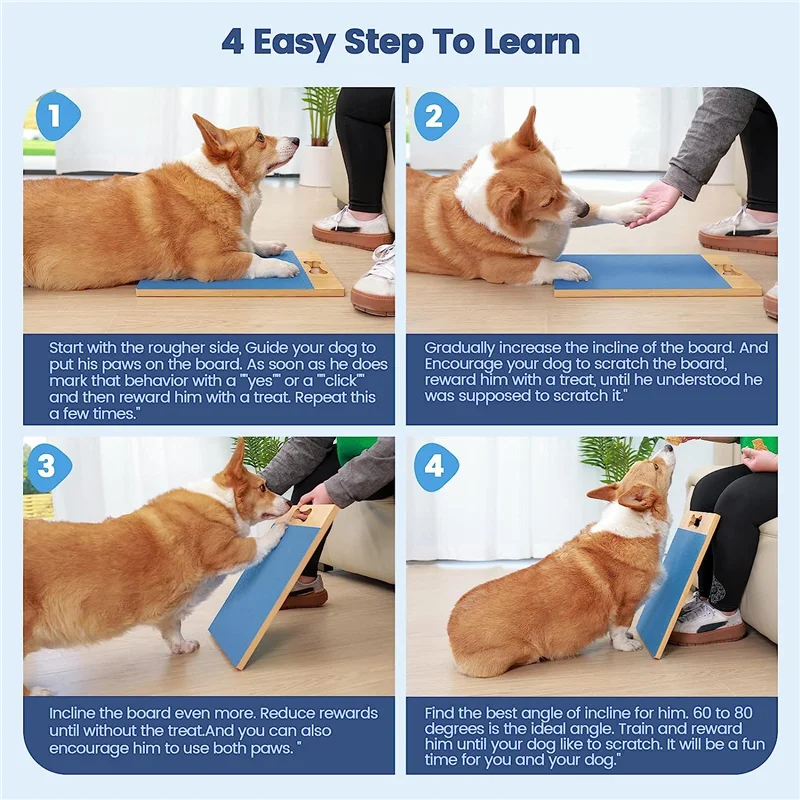 4 Easy Step To Learn

1

Start with the rougher side, Guide your dog to put his paws on the board. As soon as he does mark that behavior with a ""yes"" or a ""click"" and then reward him with a treat. Repeat this a few times."

2

Gradually increase the incline of the board. And Encourage your dog to scratch the board, reward him with a treat, until he understood he was supposed to scratch it."

3

Incline the board even more. Reduce rewards until without the treat.And you can also encourage him to use both paws. "

4

Find the best angle of incline for him. 60 to 80 degrees is the ideal angle. Train and reward him until your dog like to scratch. It will be a fun time for you and your dog."