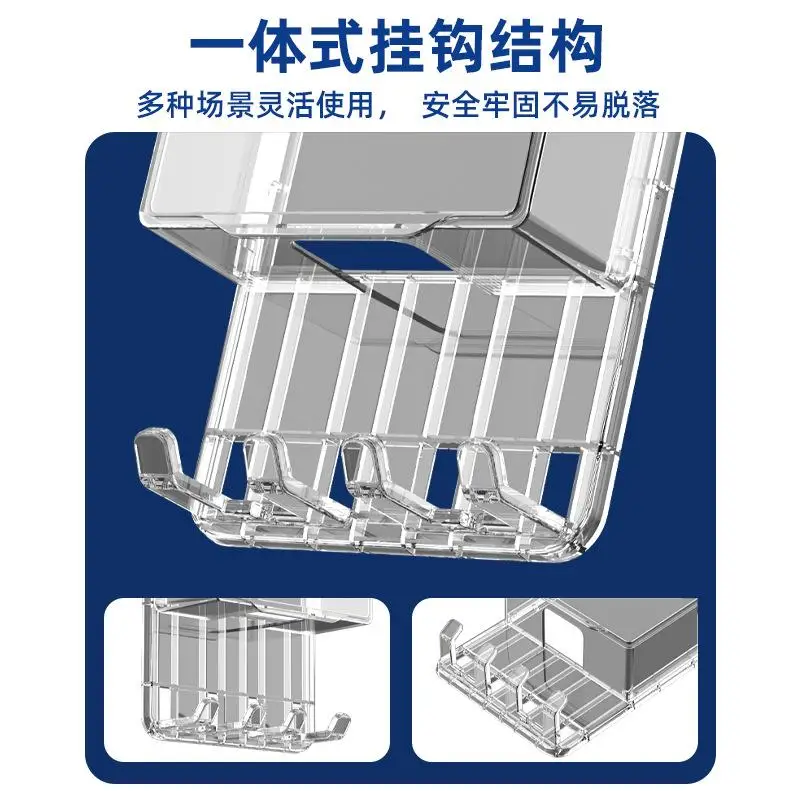 一体式挂钩结构

多种场景灵活使用， 安全牢固不易脱落