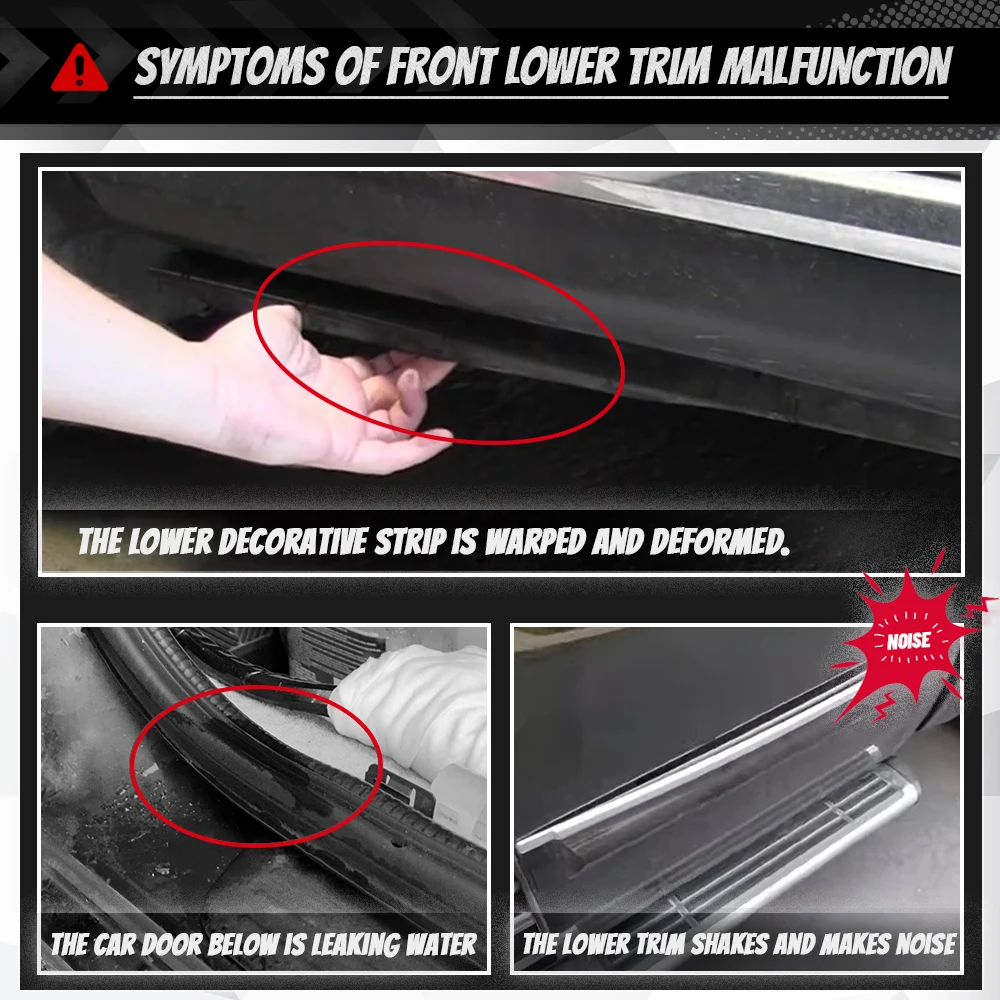 SYMPTOMS OF FRONT LOWER TRIM MALFUNCTION

THE LOWER DECORATIVE STRIP IS WARPED AND DEFORMED.

NOISE

THE CAR DOOR BELOW IS LEAKING WATER

THE LOWER TRIM SHAKES AND MAKES NOISE