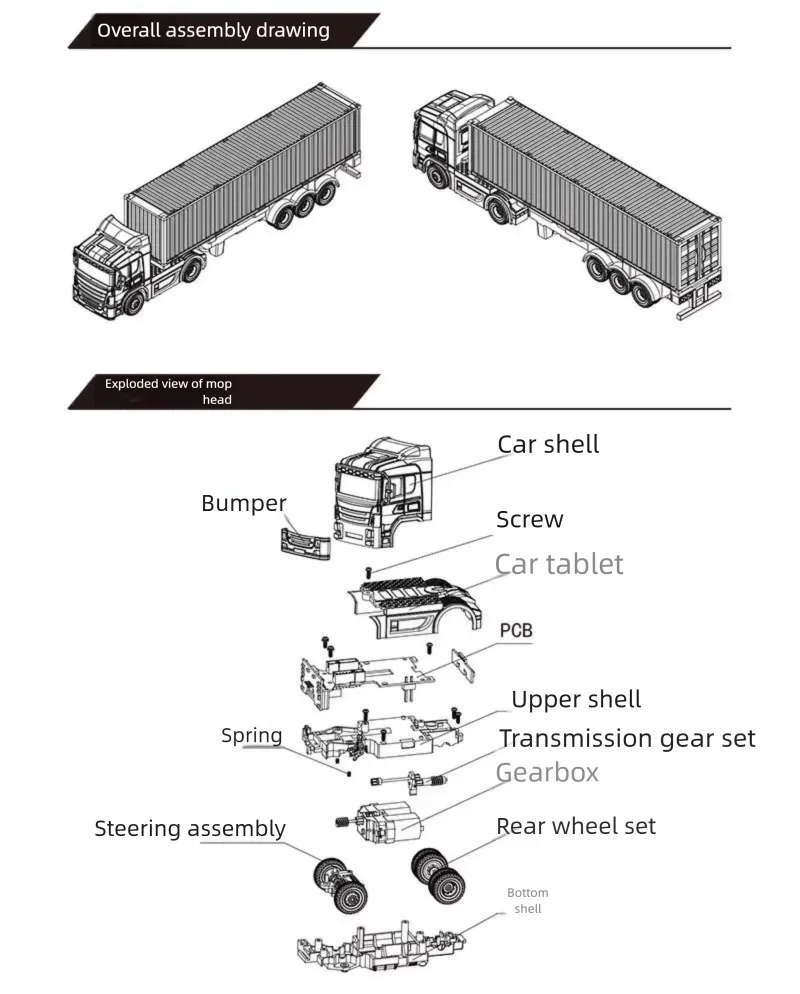 Overall assembly drawing

Exploded view of mop head

Car shell

Bumper

Screw

Car tablet

PCB

Upper shell

Spring

Transmission gear set

Gearbox

Steering assembly

Rear wheel set

Bottom shell