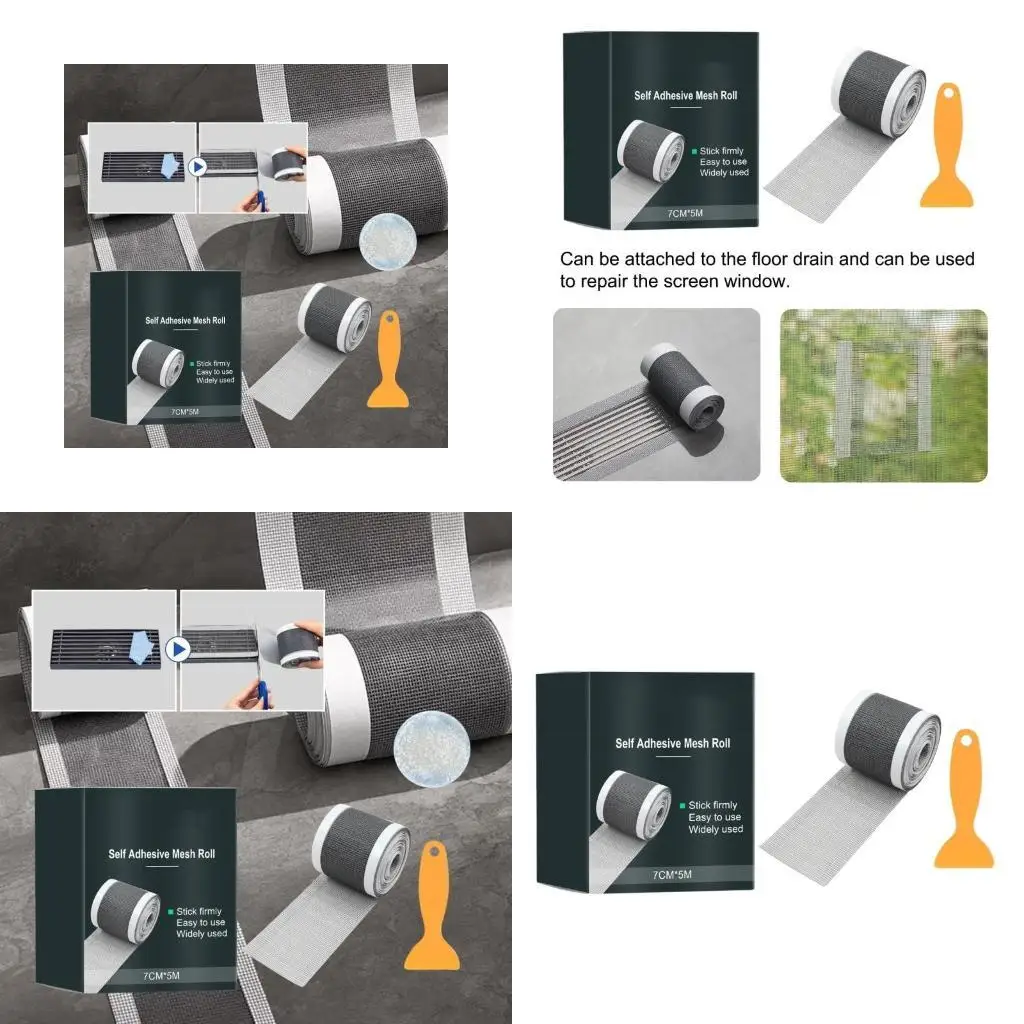 Self Adhesive Mesh Roll
Stick firmly
Easy to use
Widely used
7CM*5M

Self Adhesive Mesh Roll
Stick firmly
Easy to use
Widely used
7CM*5M

Can be attached to the floor drain and can be used to repair the screen window.

Self Adhesive Mesh Roll
Stick firmly
Easy to use
Widely used
7CM*5M

Self Adhesive Mesh Roll
Stick firmly
Easy to use
Widely used
7CM*5M