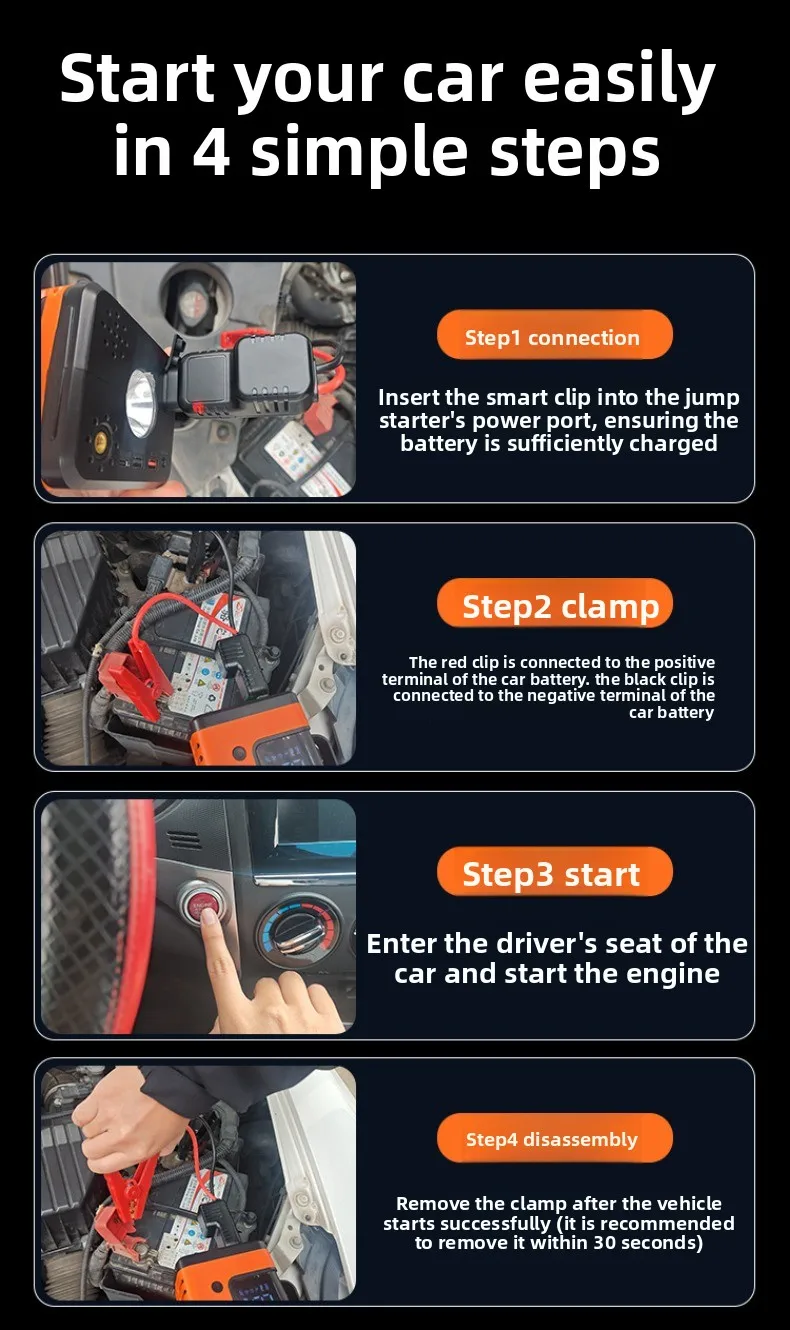 Start your car easily in 4 simple steps

Step1 connection

Insert the smart clip into the jump starter's power port, ensuring the battery is sufficiently charged

Step2 clamp

The red clip is connected to the positive terminal of the car battery. the black clip is connected to the negative terminal of the car battery

Step3 start

Enter the driver's seat of the car and start the engine

Step4 disassembly

Remove the clamp after the vehicle starts successfully (it is recommended to remove it within 30 seconds)