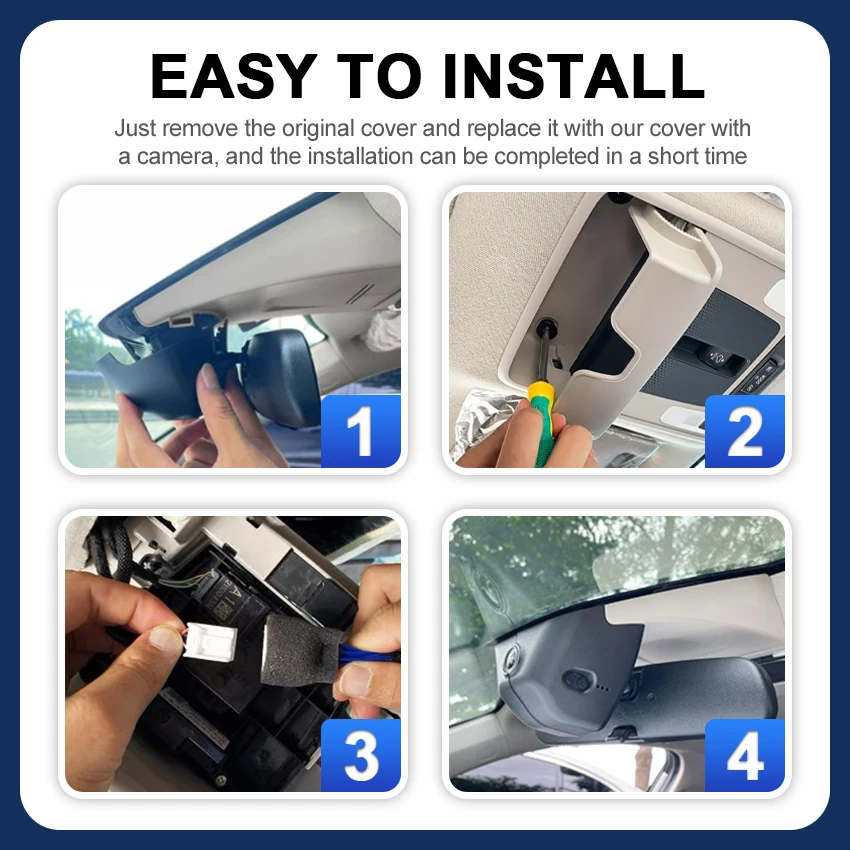 EASY TO INSTALL

Just remove the original cover and replace it with our cover with a camera, and the installation can be completed in a short time

1

2

3

4