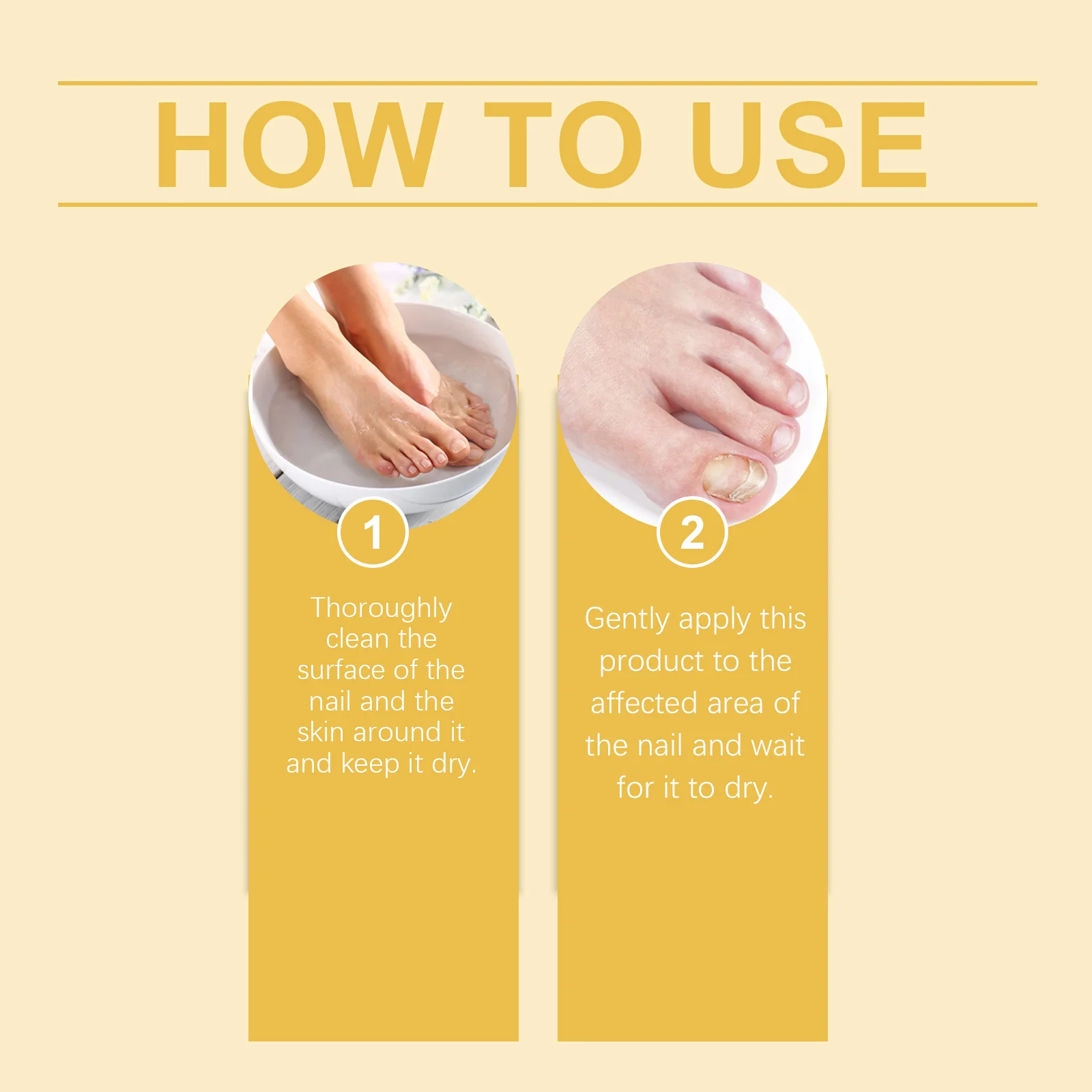 HOW TO USE

1

Thoroughly clean the surface of the nail and the skin around it and keep it dry.

2

Gently apply this product to the affected area of the nail and wait for it to dry.