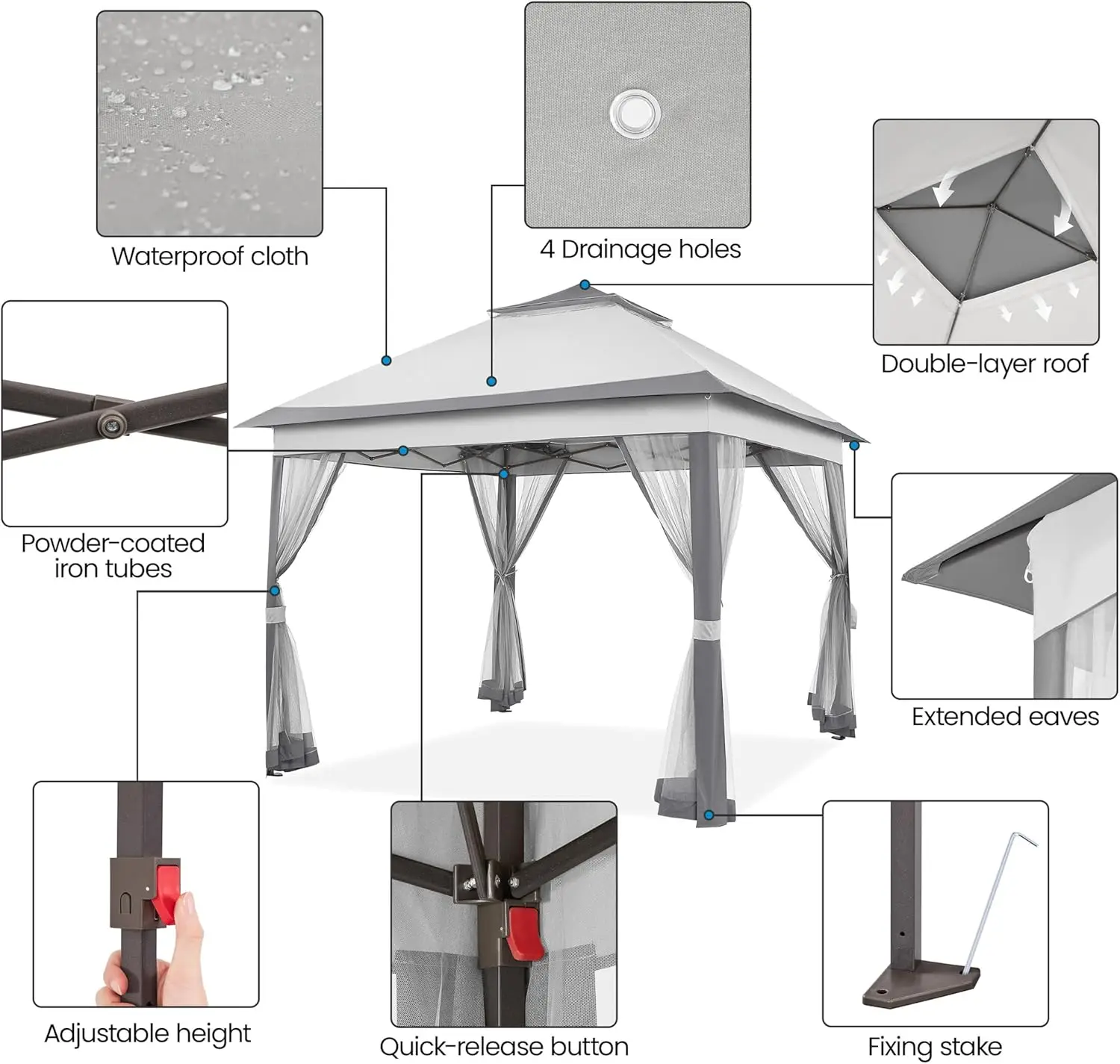 Waterproof cloth

4 Drainage holes

Double-layer roof

Powder-coated iron tubes

Extended eaves

Adjustable height

Quick-release button

Fixing stake