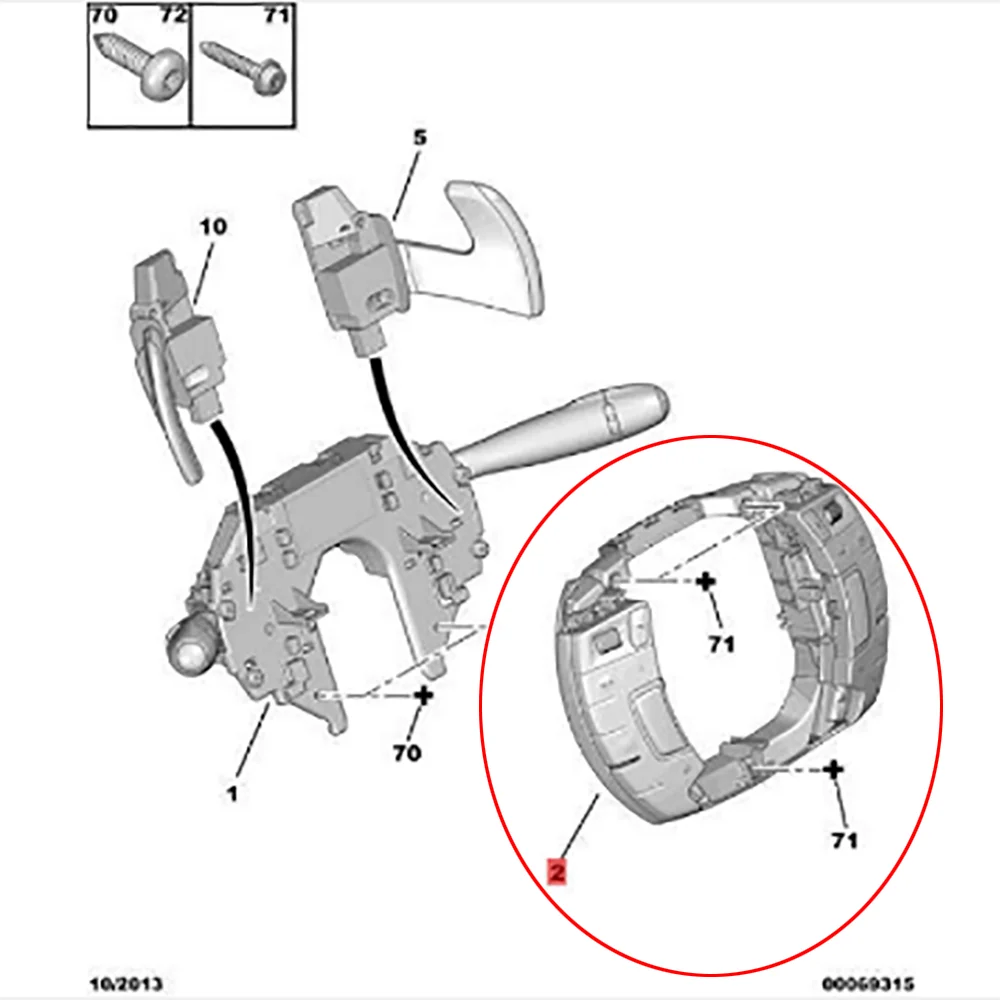 70 72 71

5

10

71

70

1

71

2

10/2013

00069315