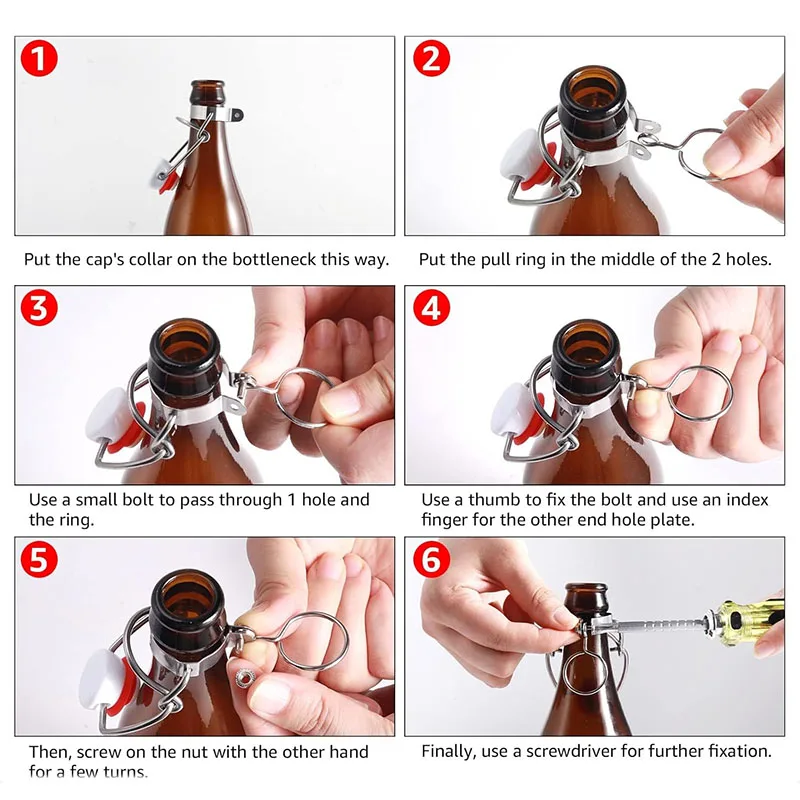 1

Put the cap's collar on the bottleneck this way.

2

Put the pull ring in the middle of the 2 holes.

3

Use a small bolt to pass through 1 hole and the ring.

4

Use a thumb to fix the bolt and use an index finger for the other end hole plate.

5

Then, screw on the nut with the other hand for a few turns.

6

Finally, use a screwdriver for further fixation.