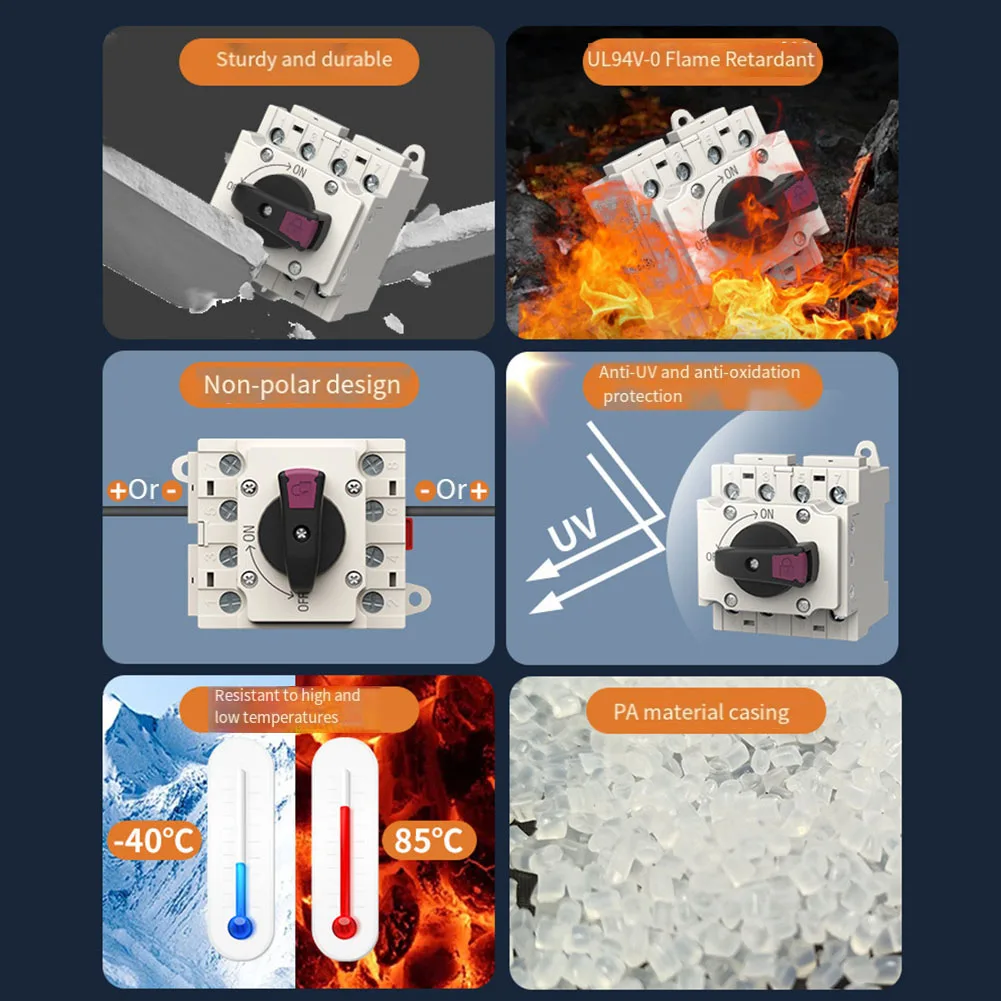 Sturdy and durable

ON

UL94V-0 Flame Retardant

ON

OFF

Non-polar design

+Or-

-Or+

ON

OFF

Anti-UV and anti-oxidation protection

UV

ON

Resistant to high and low temperatures

-40°C

85°C

PA material casing