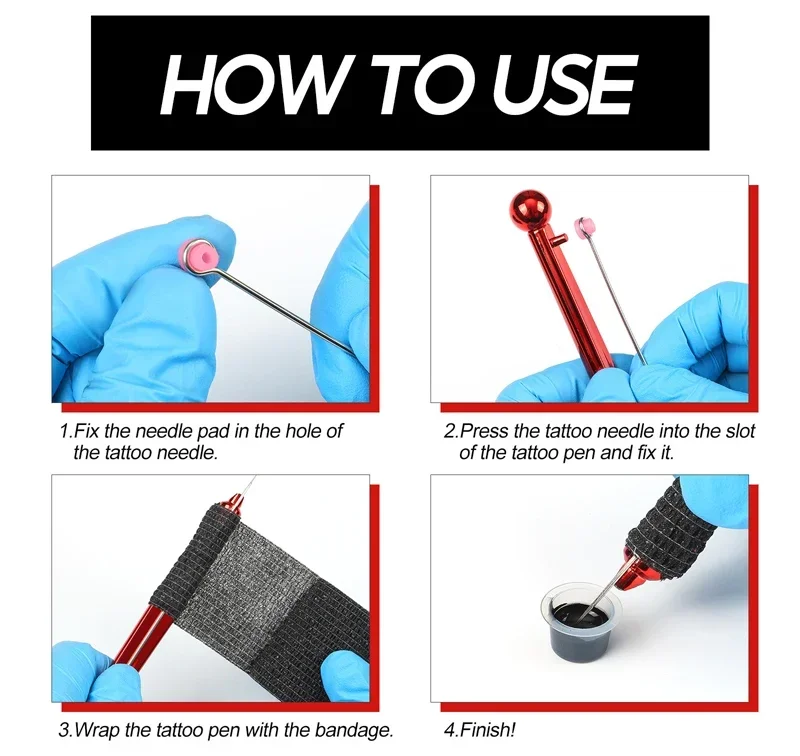 HOW TO USE

1.Fix the needle pad in the hole of the tattoo needle.

2.Press the tattoo needle into the slot of the tattoo pen and fix it.

3.Wrap the tattoo pen with the bandage.

4.Finish!