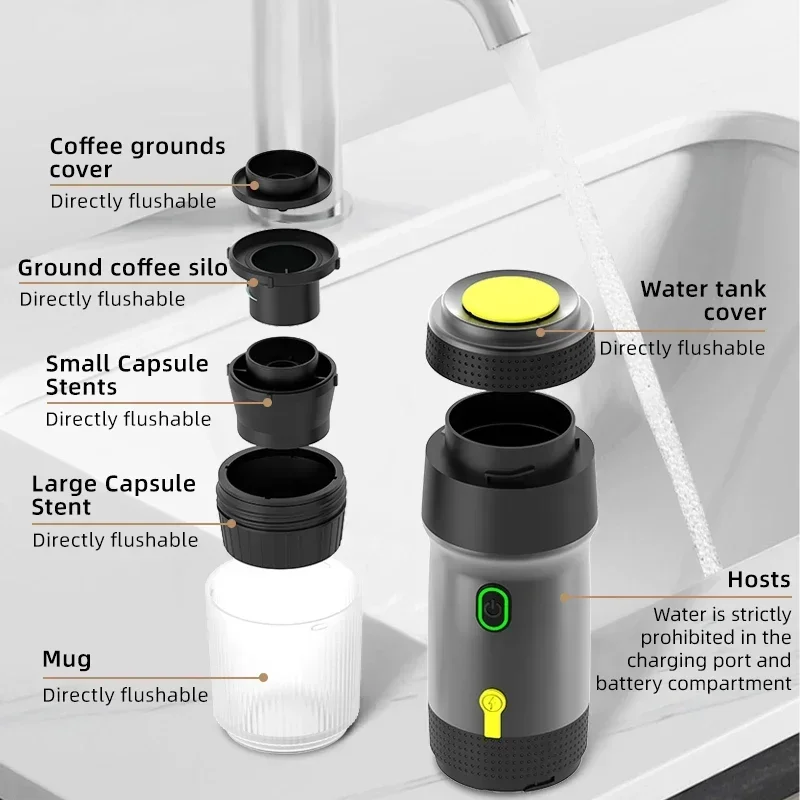 Coffee grounds cover
Directly flushable

Ground coffee silo
Directly flushable

Small Capsule Stents
Directly flushable

Large Capsule Stent
Directly flushable

Mug
Directly flushable

Water tank cover
Directly flushable

Hosts
Water is strictly prohibited in the charging port and battery compartment