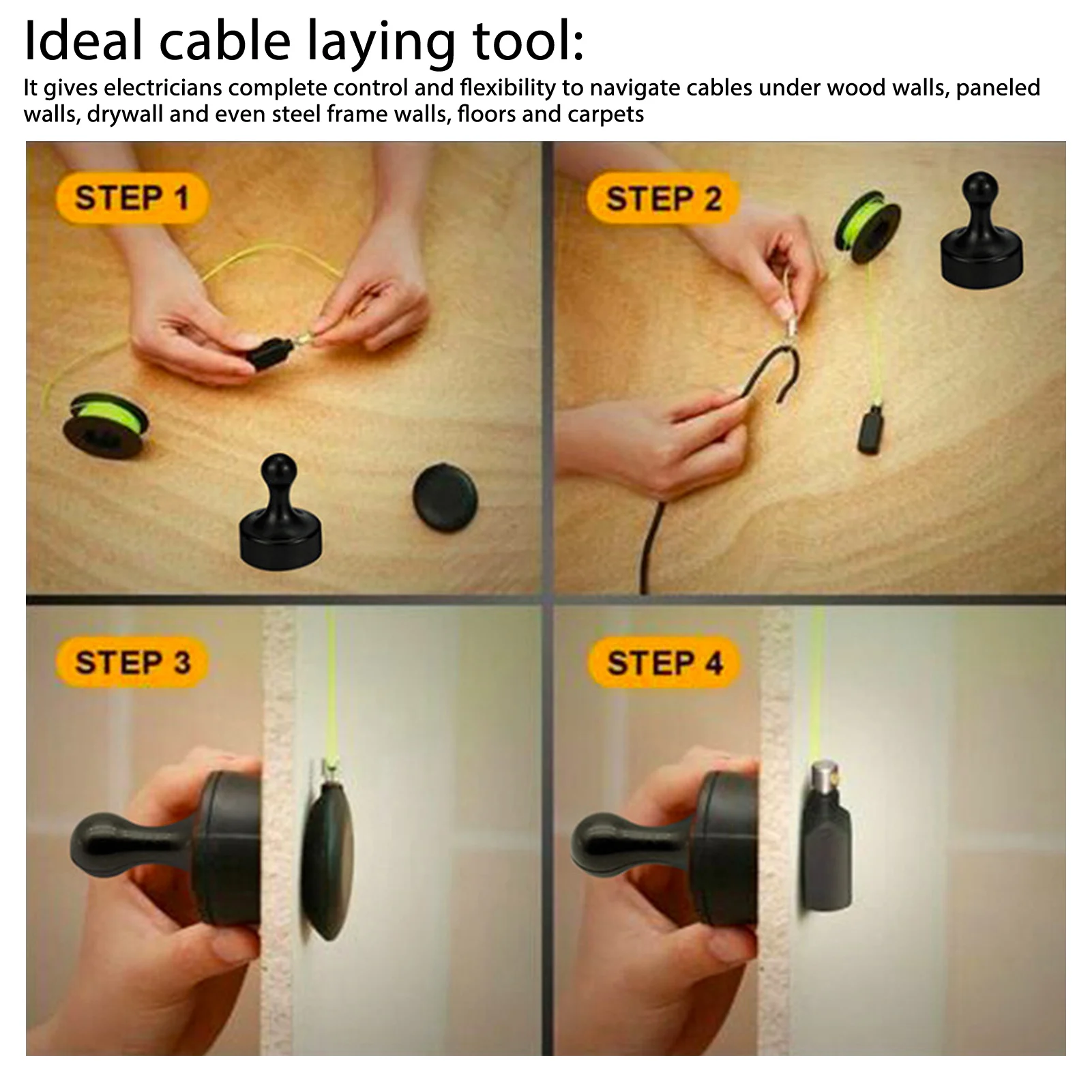 Ideal cable laying tool:
It gives electricians complete control and flexibility to navigate cables under wood walls, paneled walls, drywall and even steel frame walls, floors and carpets

STEP 1

STEP 2

STEP 3

STEP 4