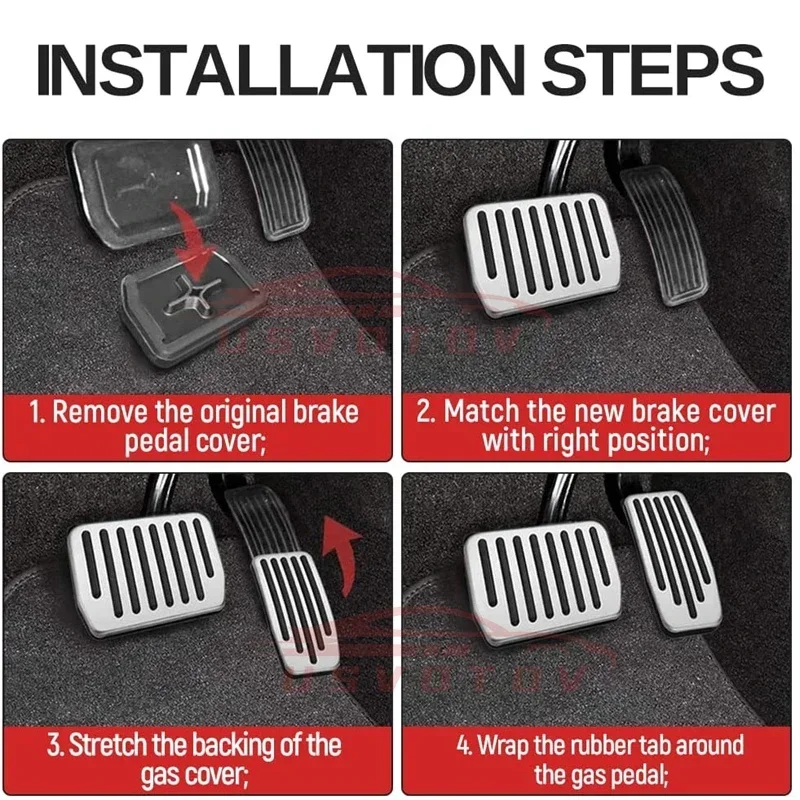 INSTALLATION STEPS

USVOTOV

1. Remove the original brake pedal cover;

2. Match the new brake cover with right position;

USVOTOV

3. Stretch the backing of the gas cover;

4. Wrap the rubber tab around the gas pedal;