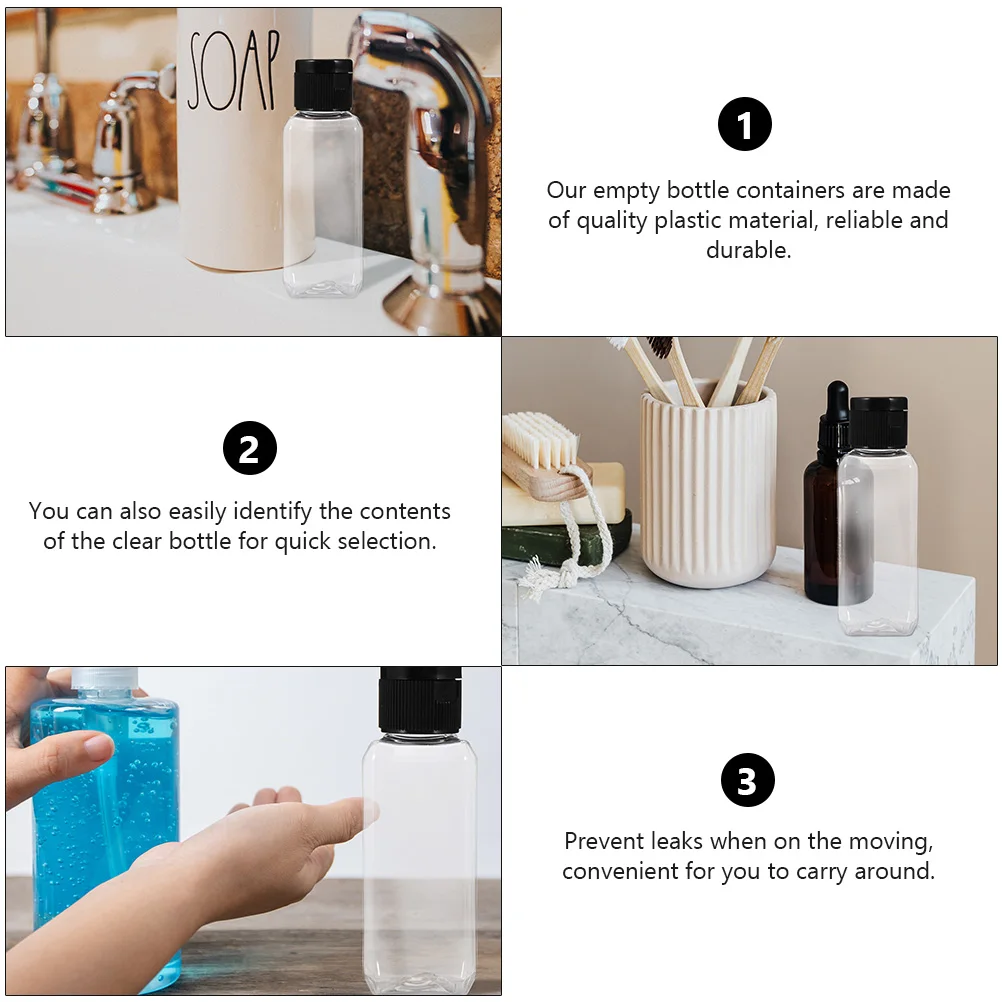 SOAP

1

Our empty bottle containers are made of quality plastic material, reliable and durable.

2

You can also easily identify the contents of the clear bottle for quick selection.

3

Prevent leaks when on the moving, convenient for you to carry around.