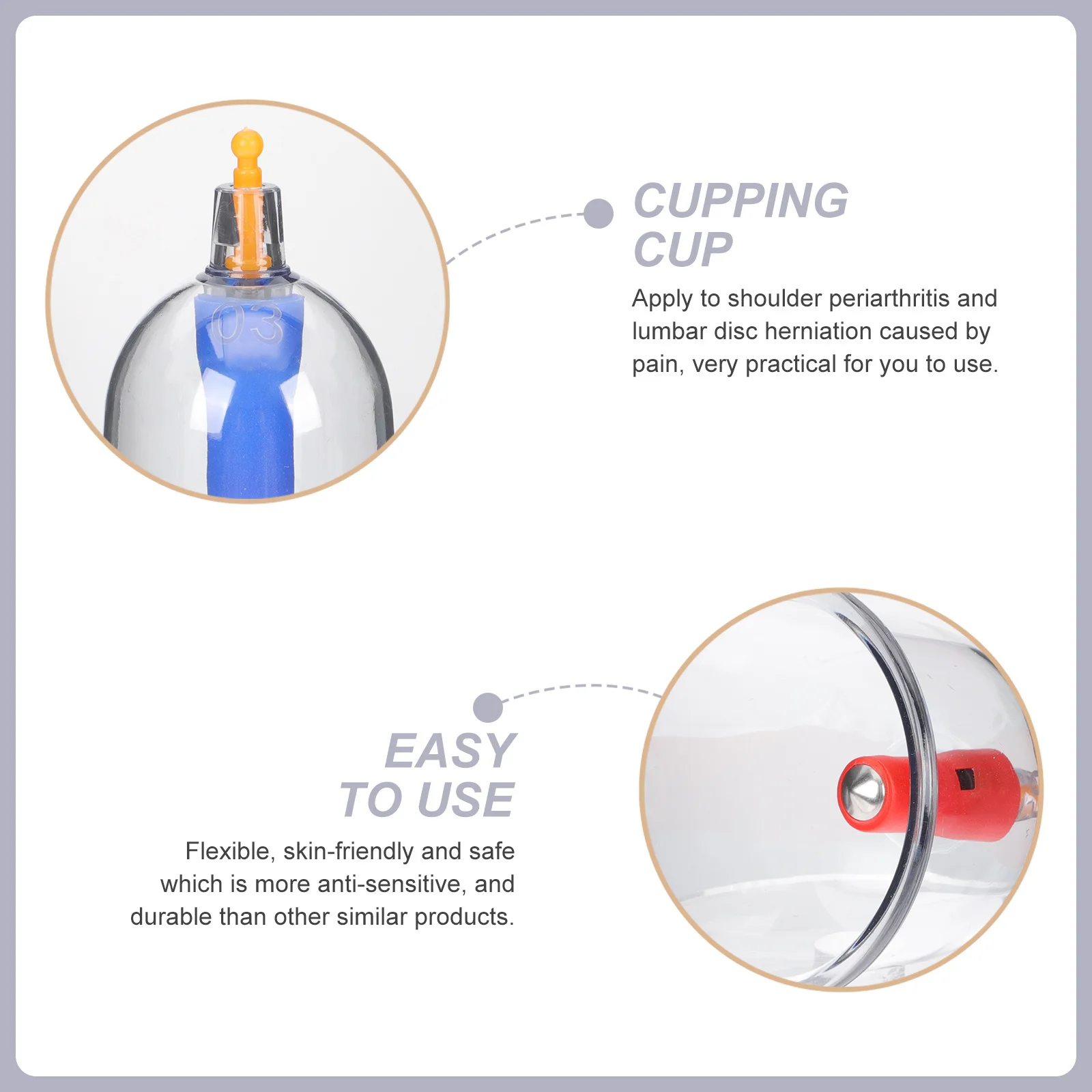 03

CUPPING CUP

Apply to shoulder periarthritis and lumbar disc herniation caused by pain, very practical for you to use.

EASY TO USE

Flexible, skin-friendly and safe which is more anti-sensitive, and durable than other similar products.