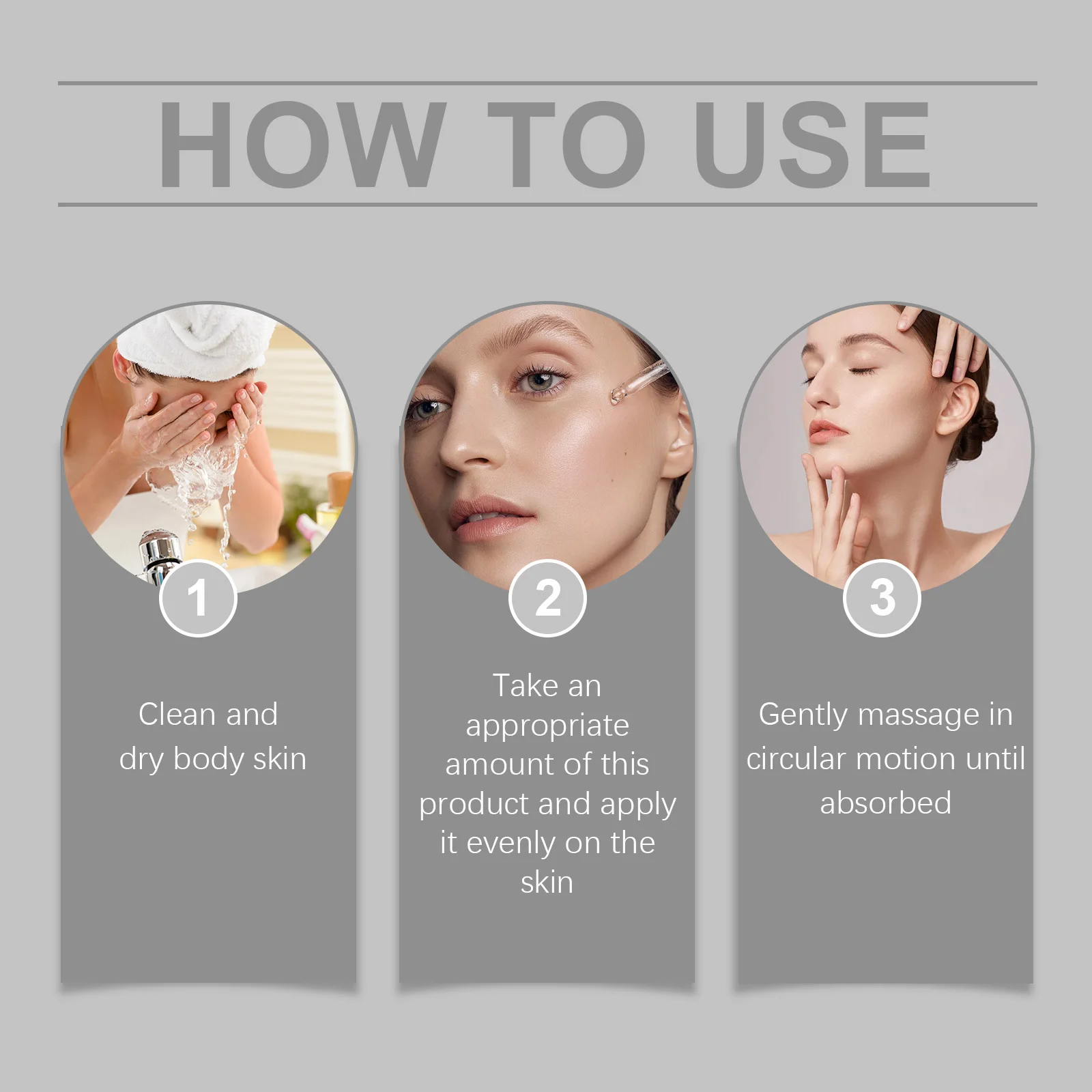 HOW TO USE

1

Clean and dry body skin

2

Take an appropriate amount of this product and apply it evenly on the skin

3

Gently massage in circular motion until absorbed